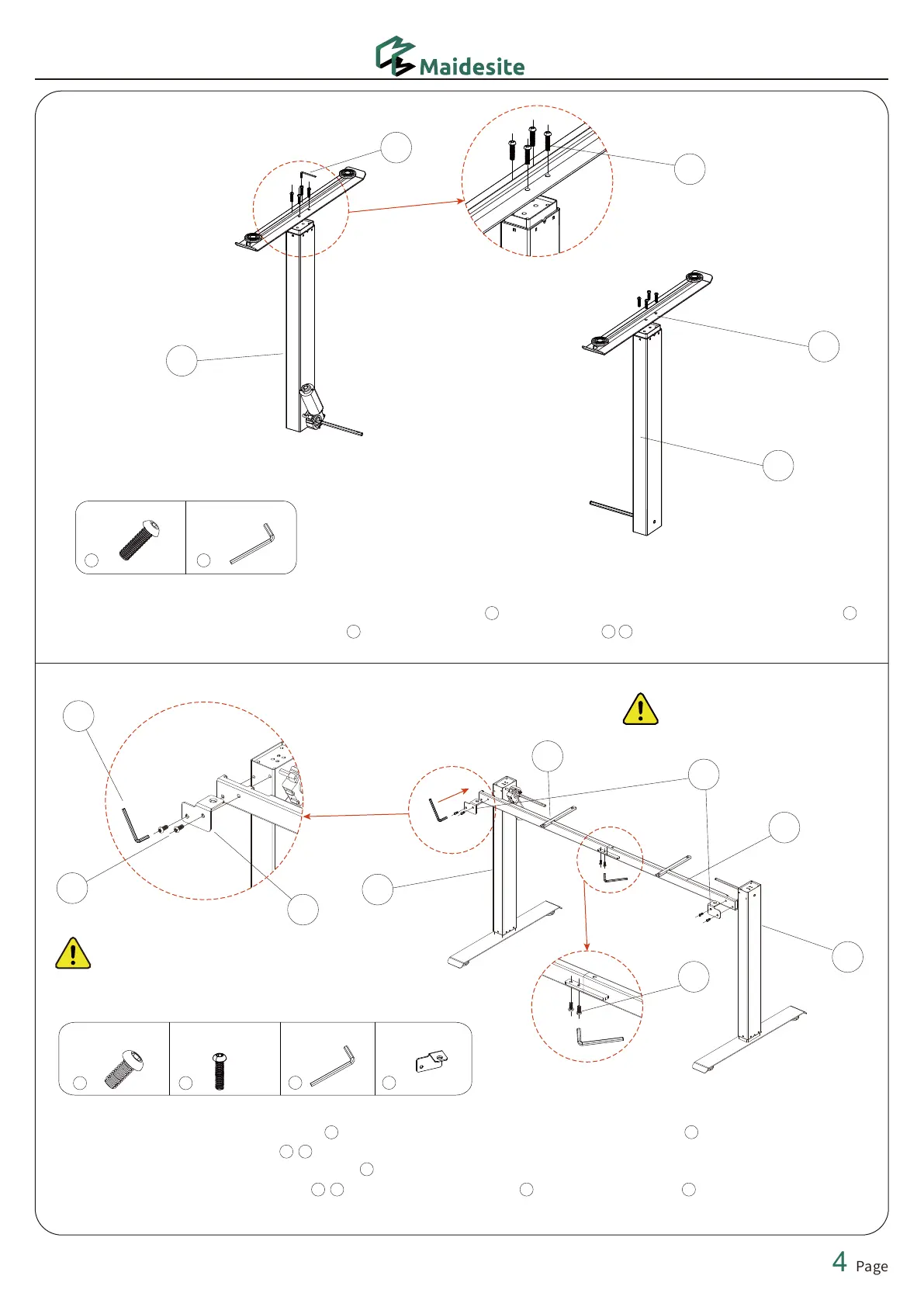 Maidesite

4 Page