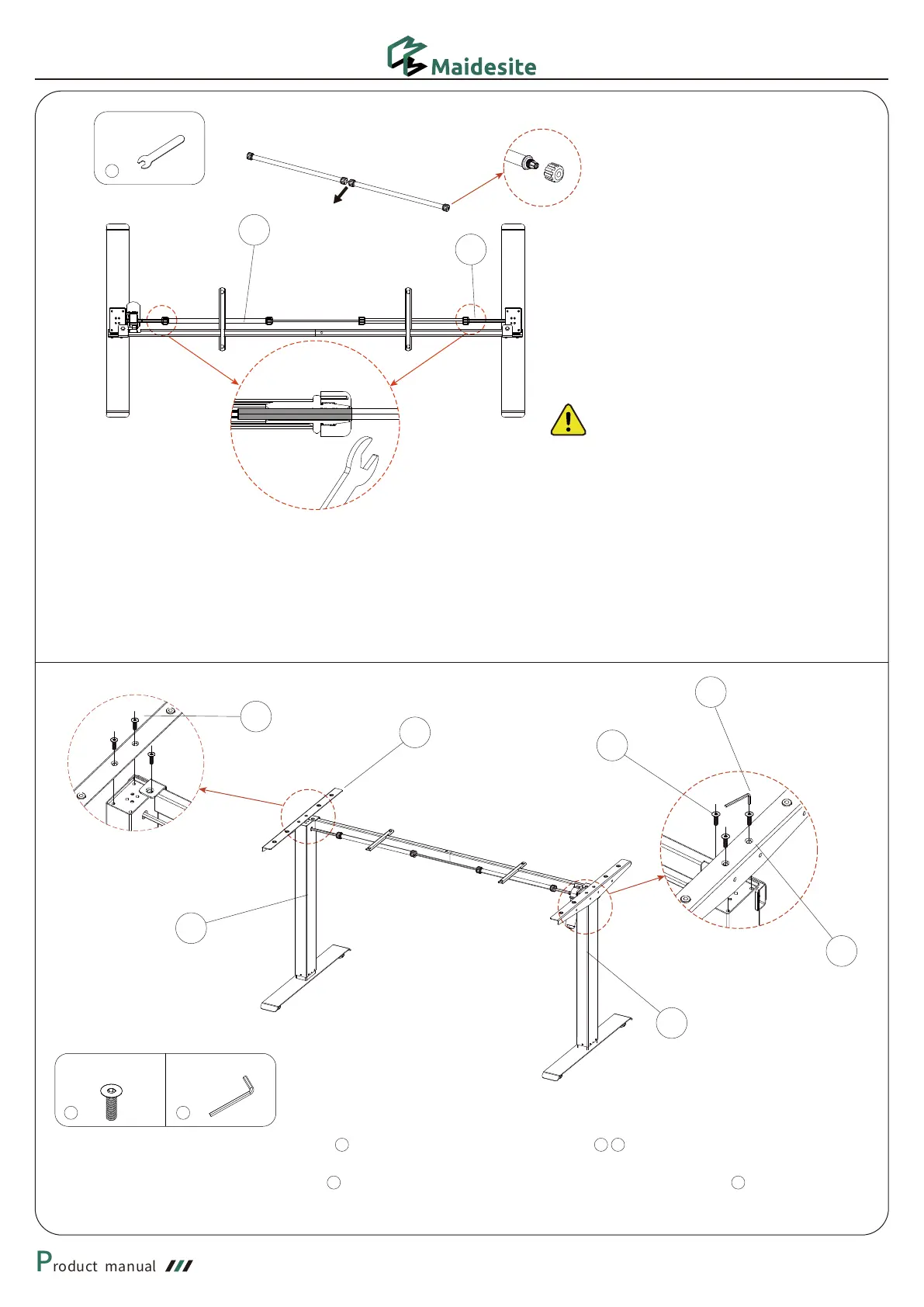 Maidesite

Product manual