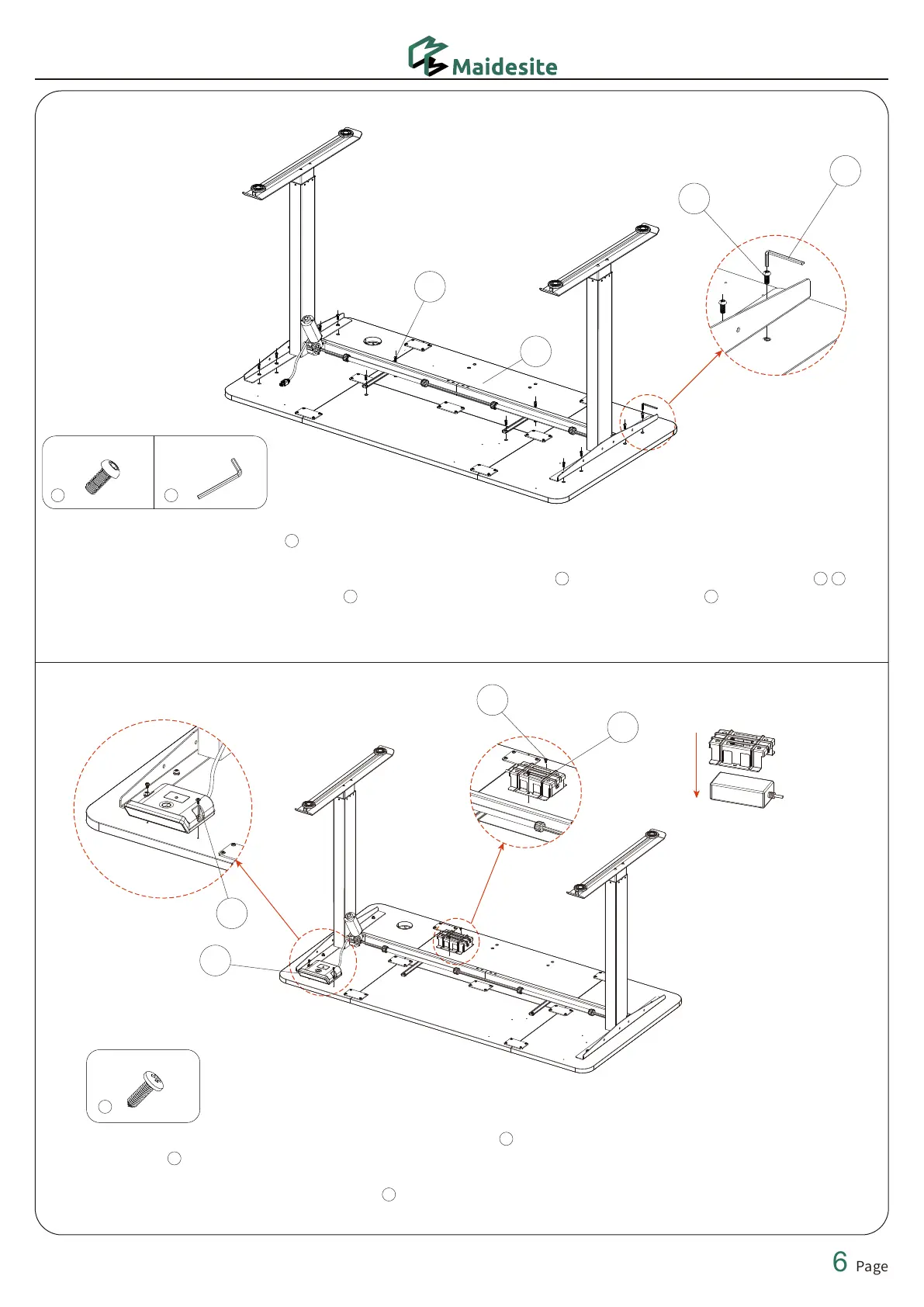 Maidesite

6 Page