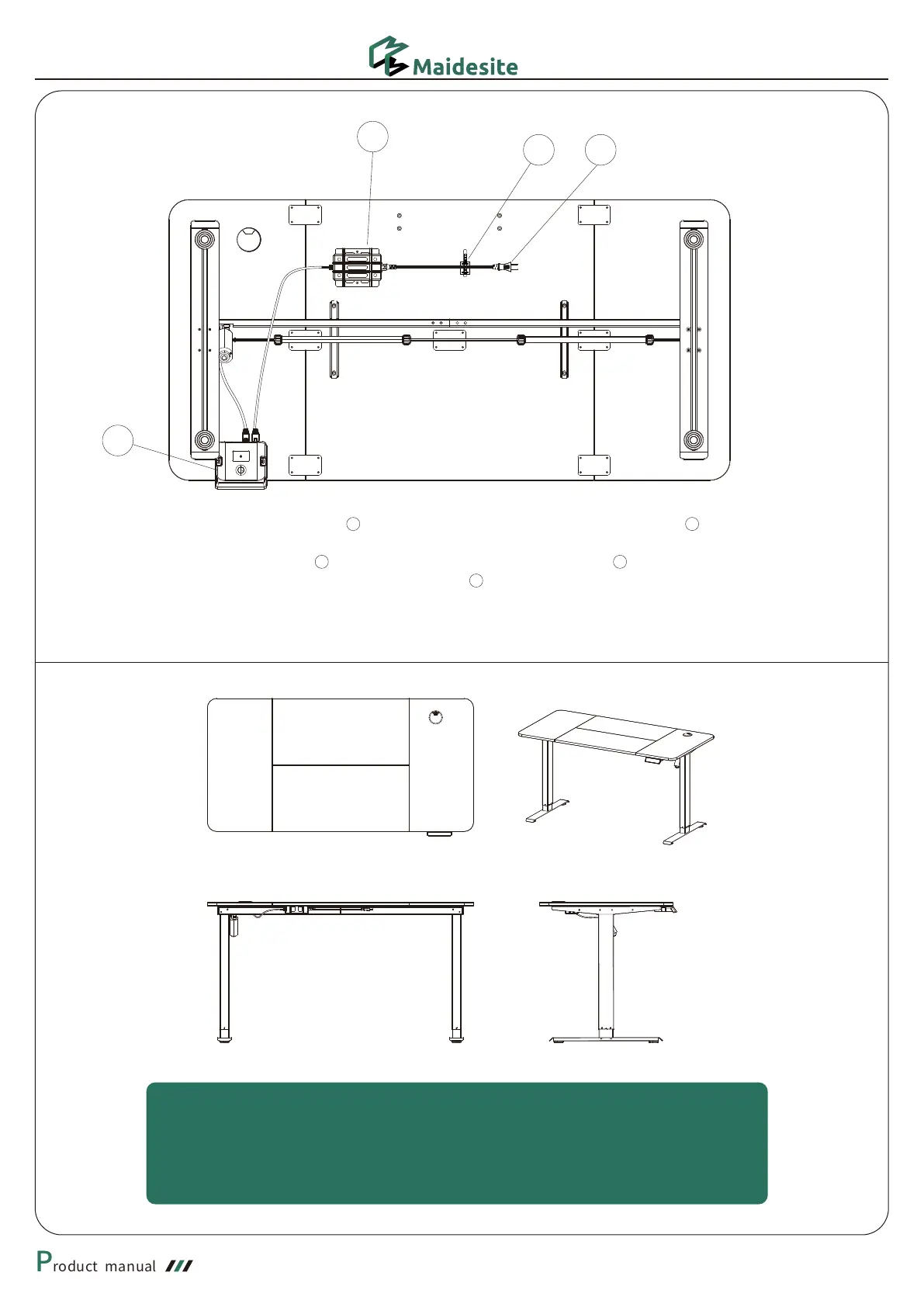 Maidesite

Product manual