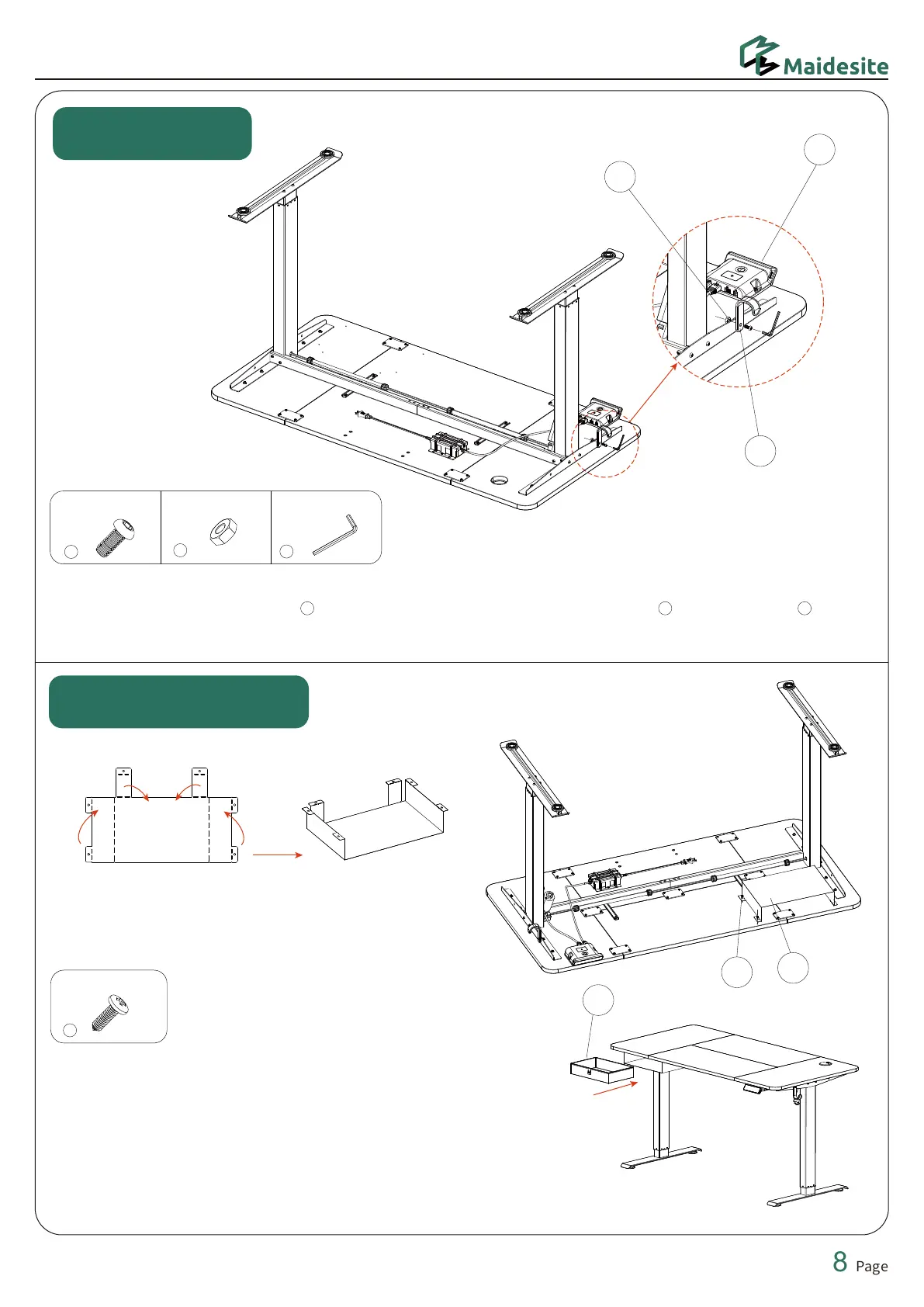 Maidesite

8 Page