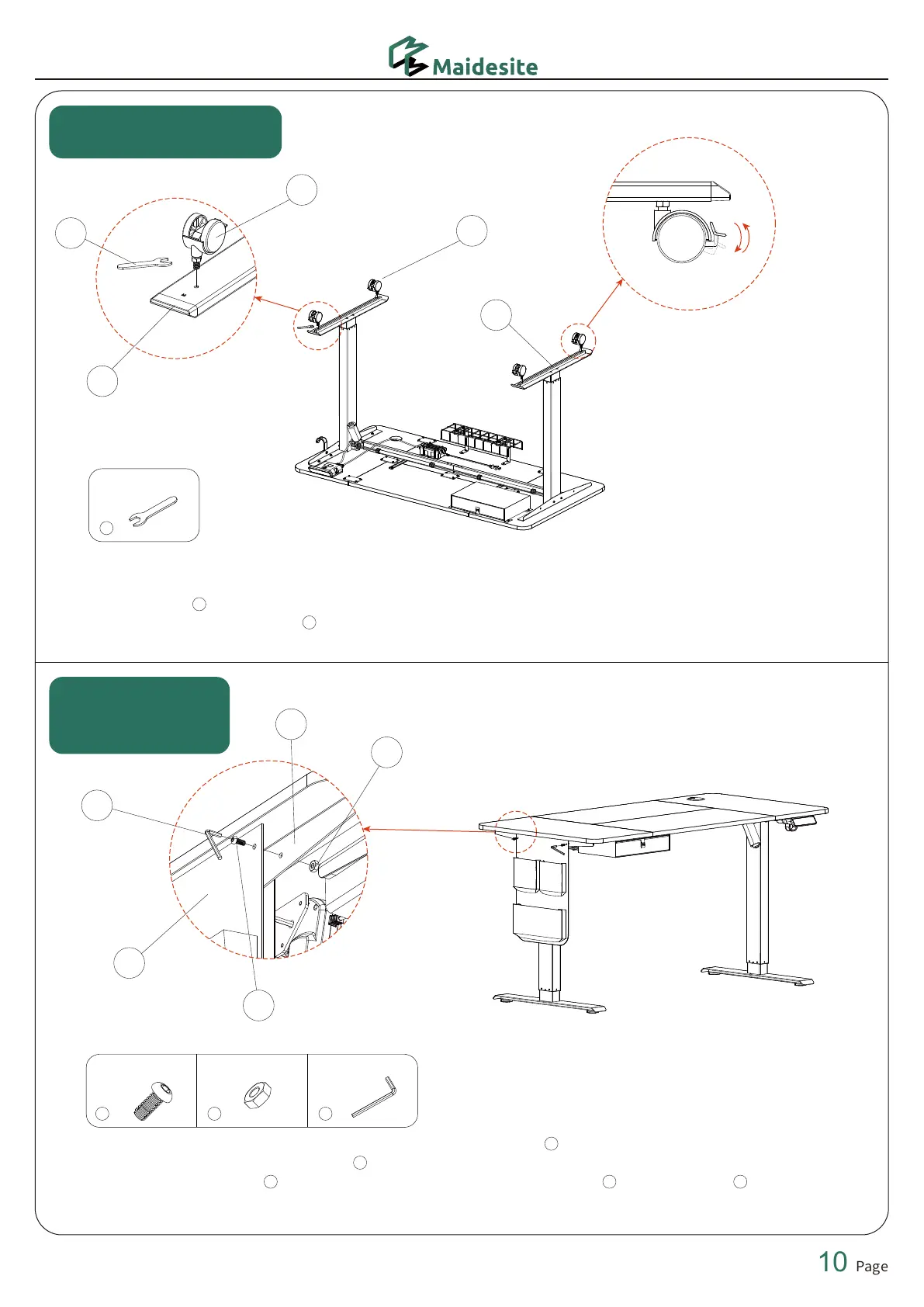 Maidesite

10 Page