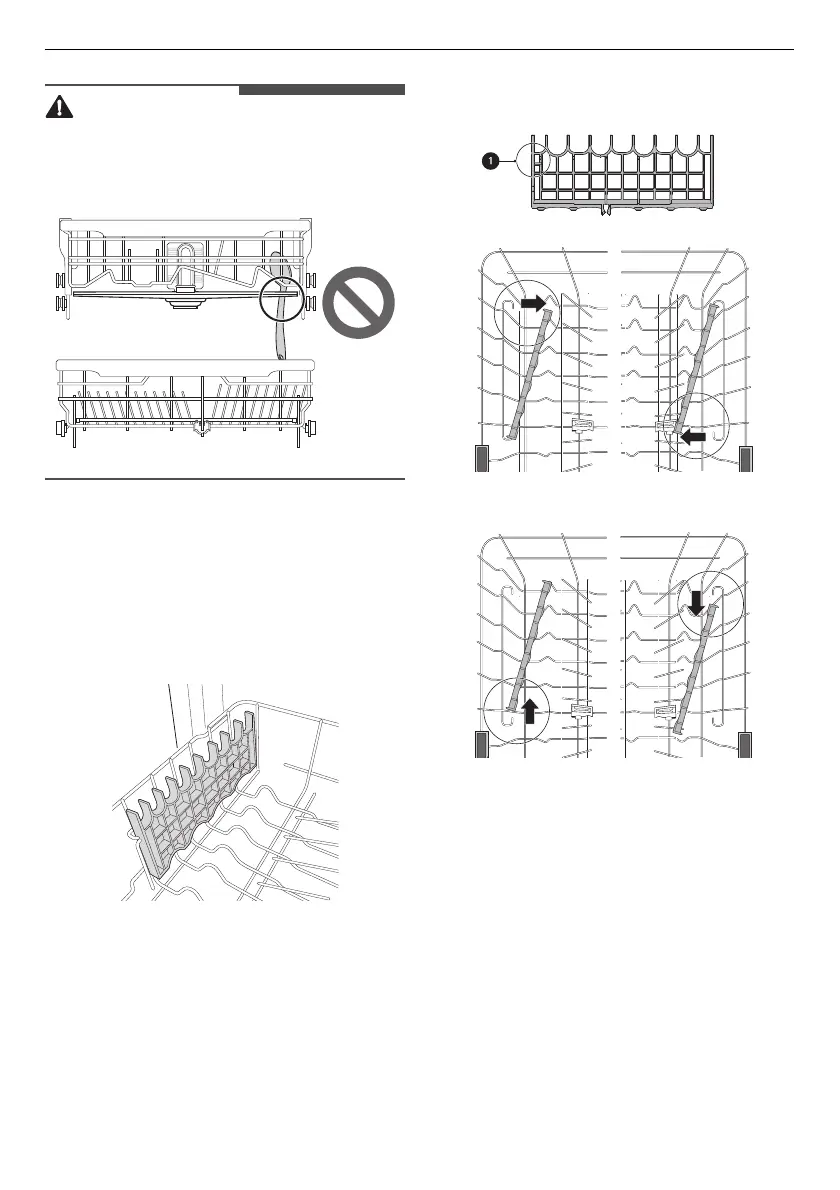 1