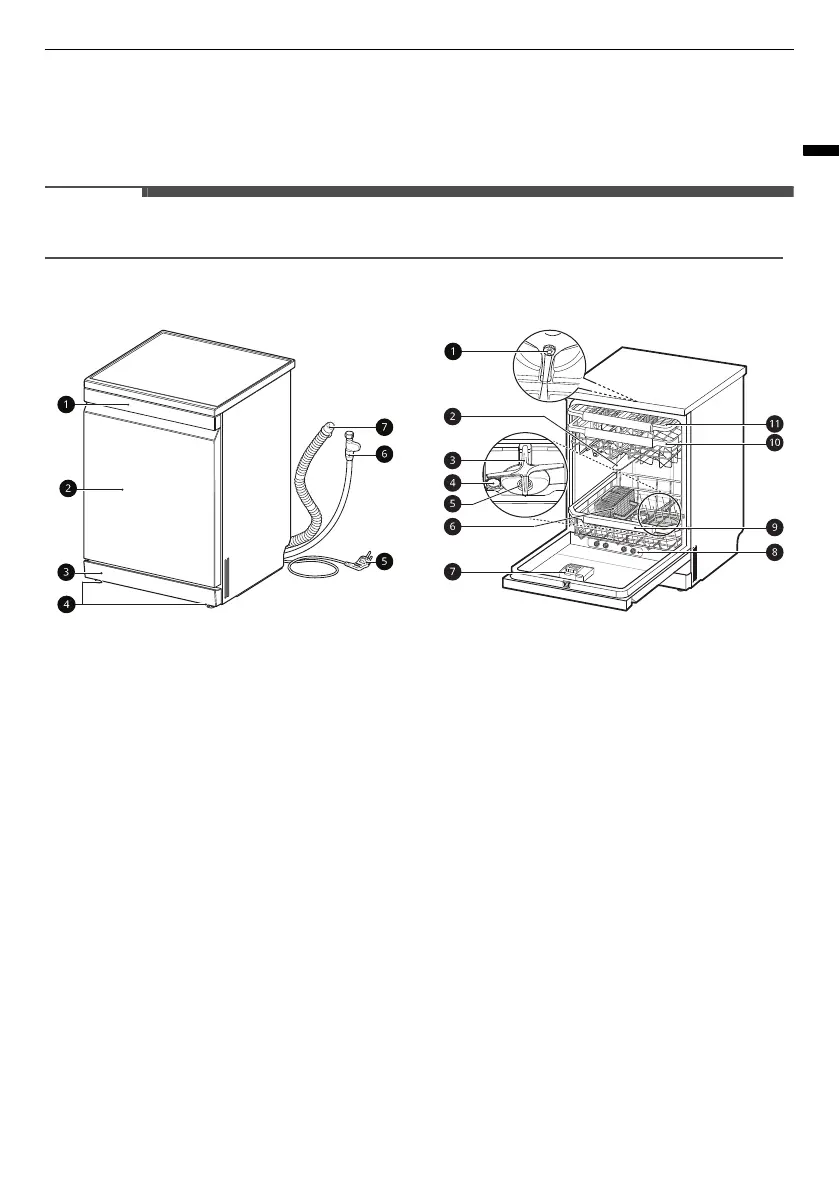 1
2
3
4
7
6
5

1
2
3
4
5
6
7
11
10
9
8