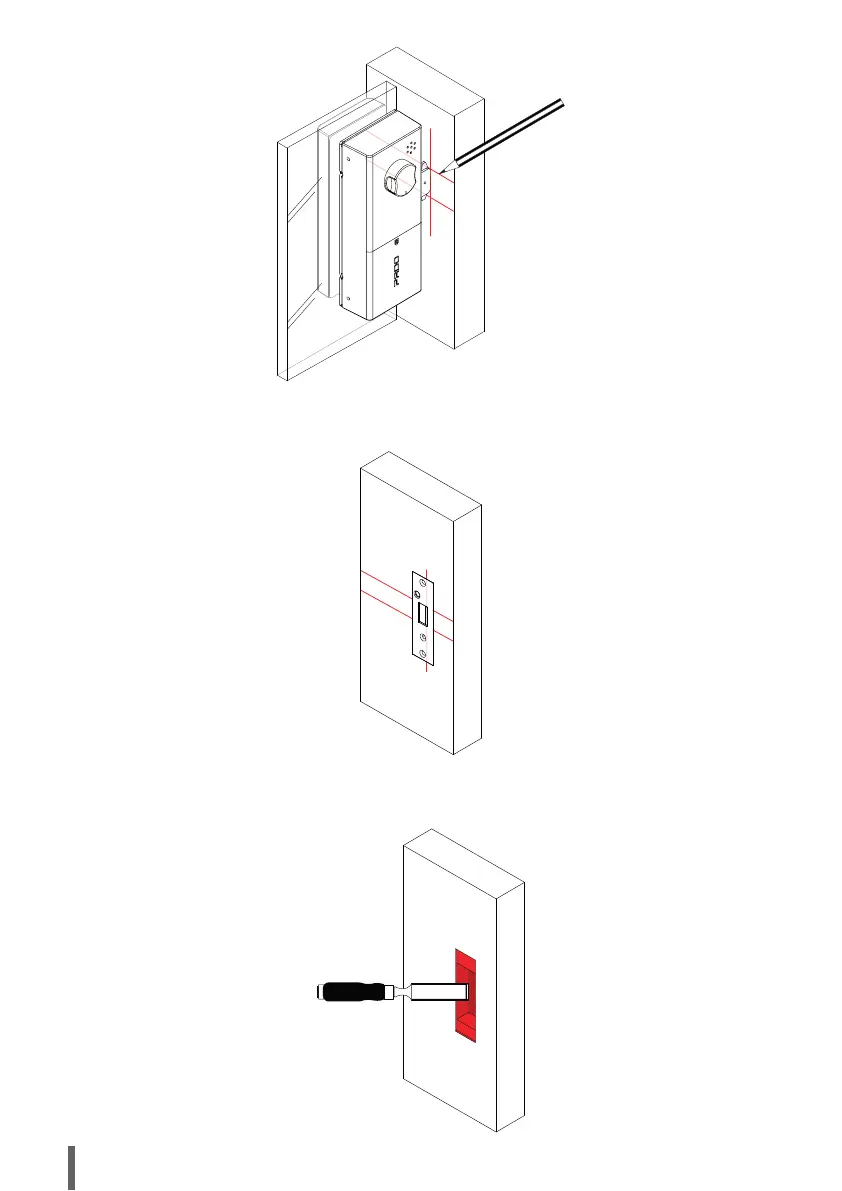 PADO