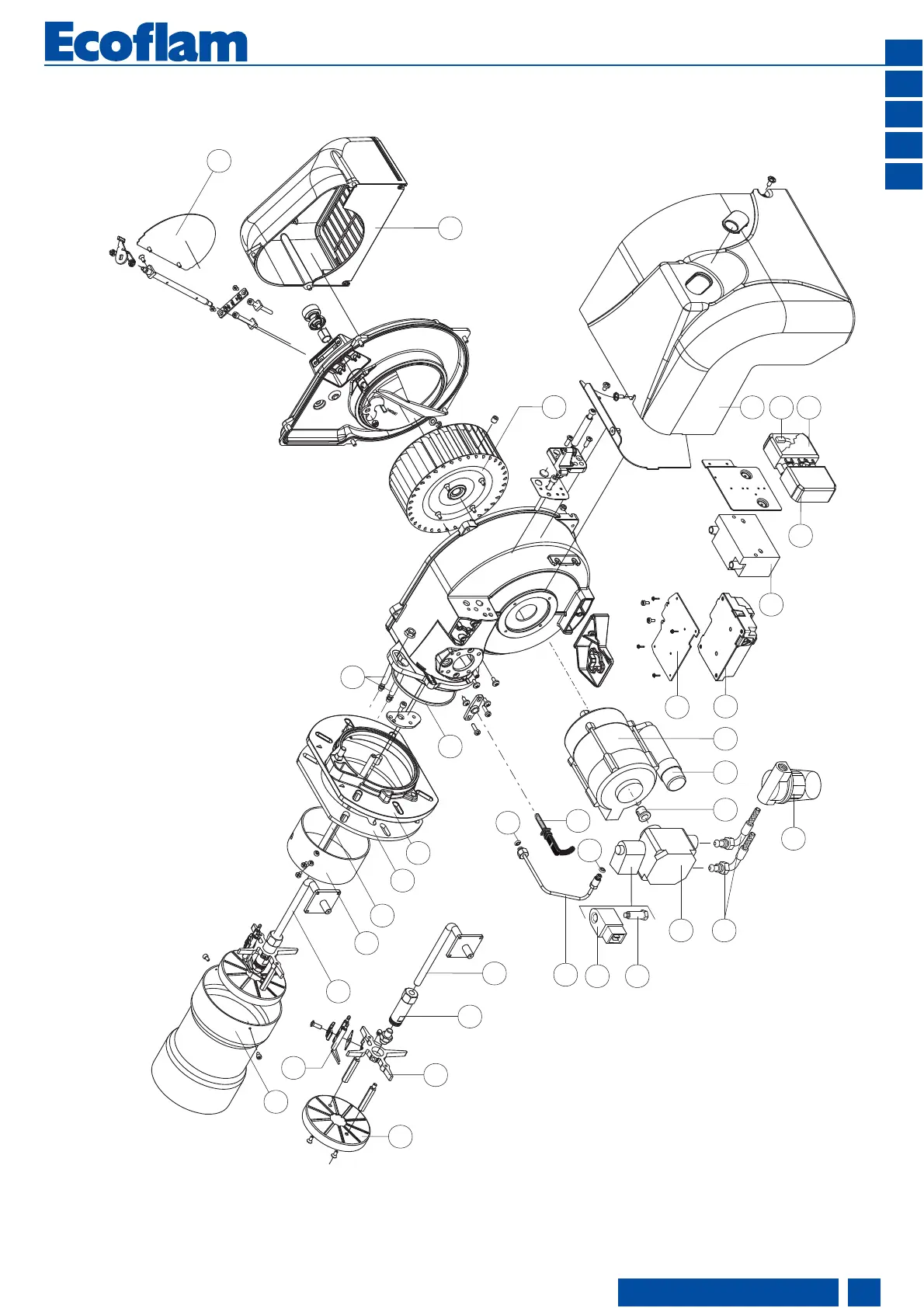 Ecoflam