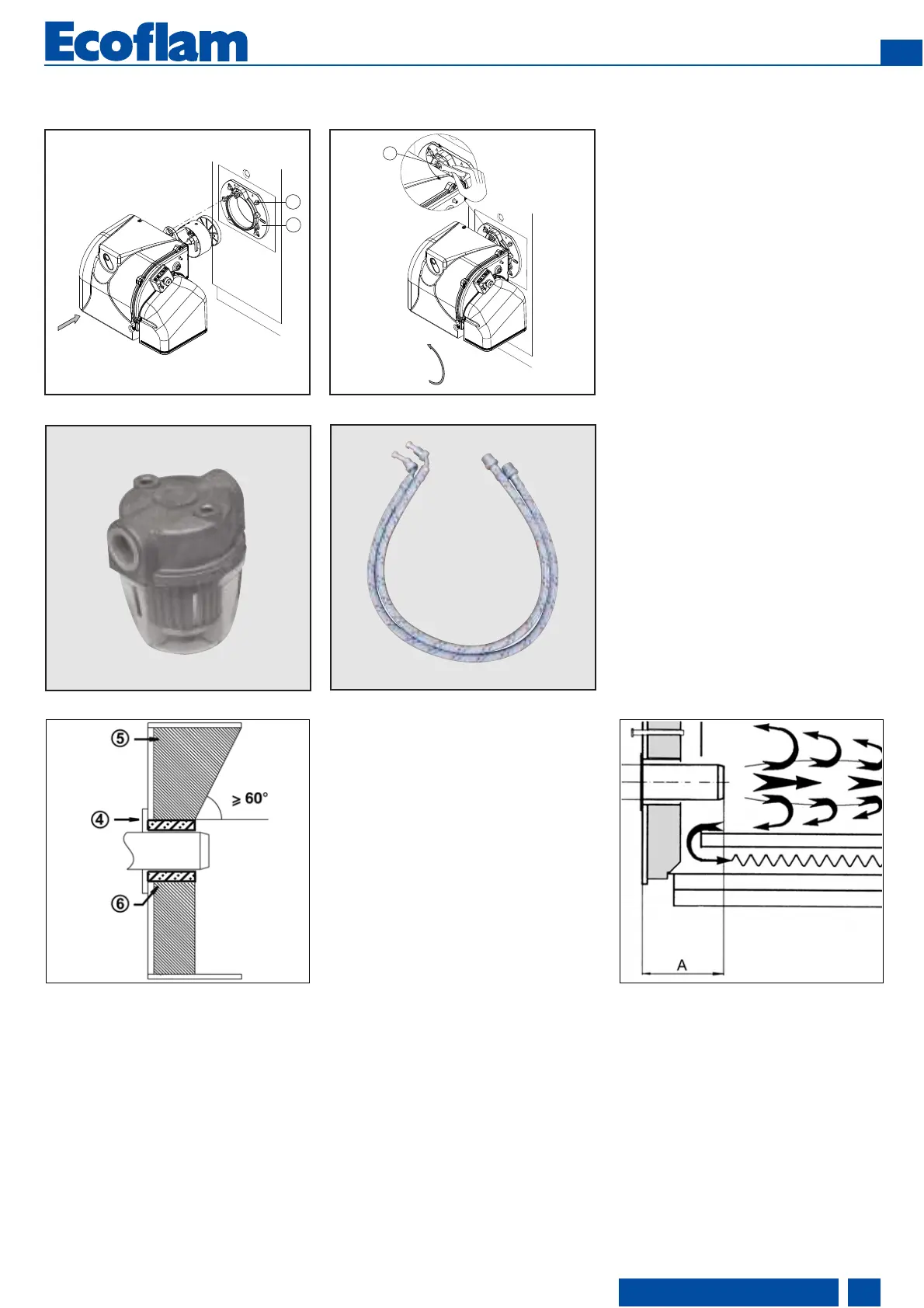 Ecoflam

⑤

$\geqslant 60°$

④

⑥

A