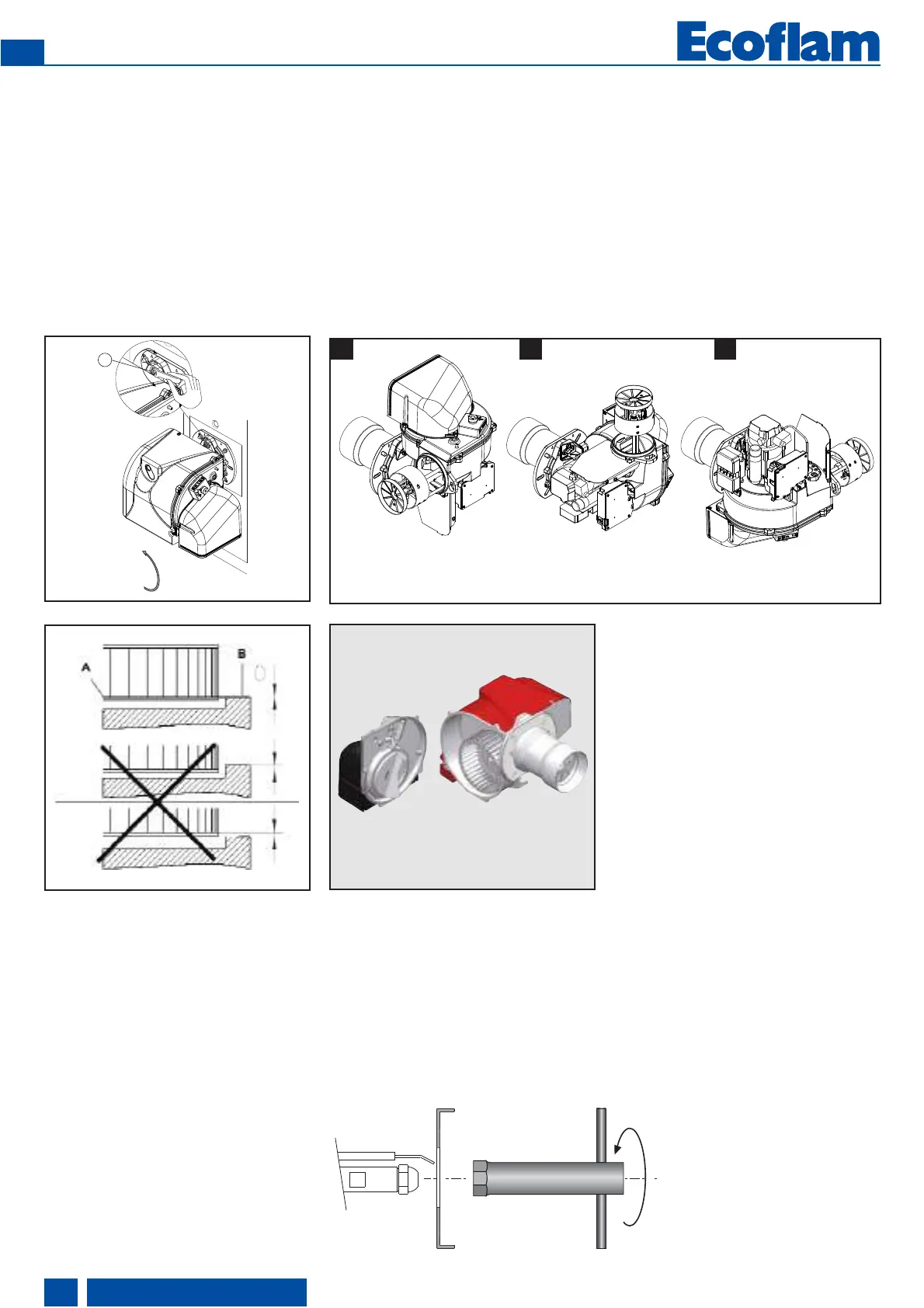 Ecoflam

A

B