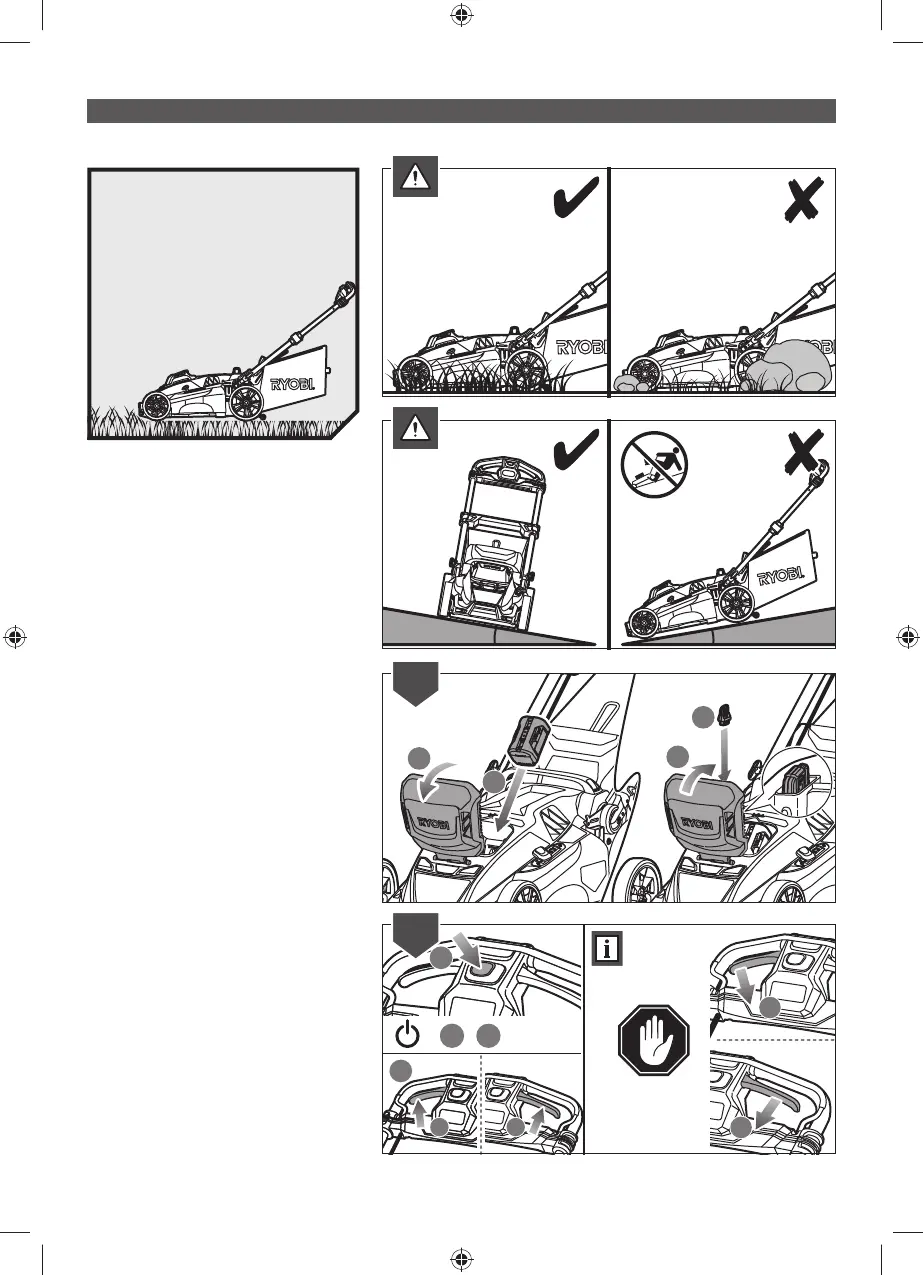 RYOBI

RYOBI

RYOBI

RYOBI

RYOBI

RYOBI