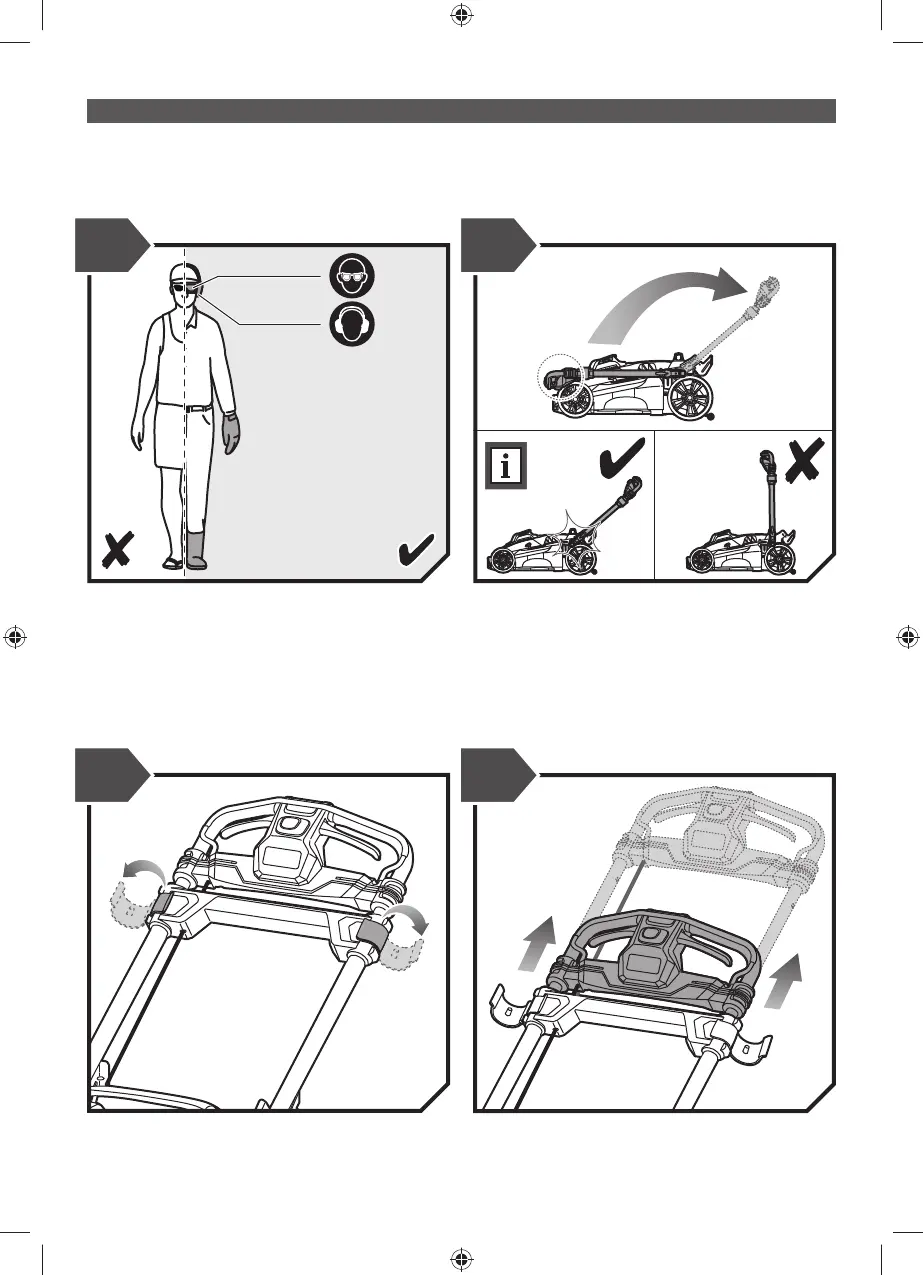 i