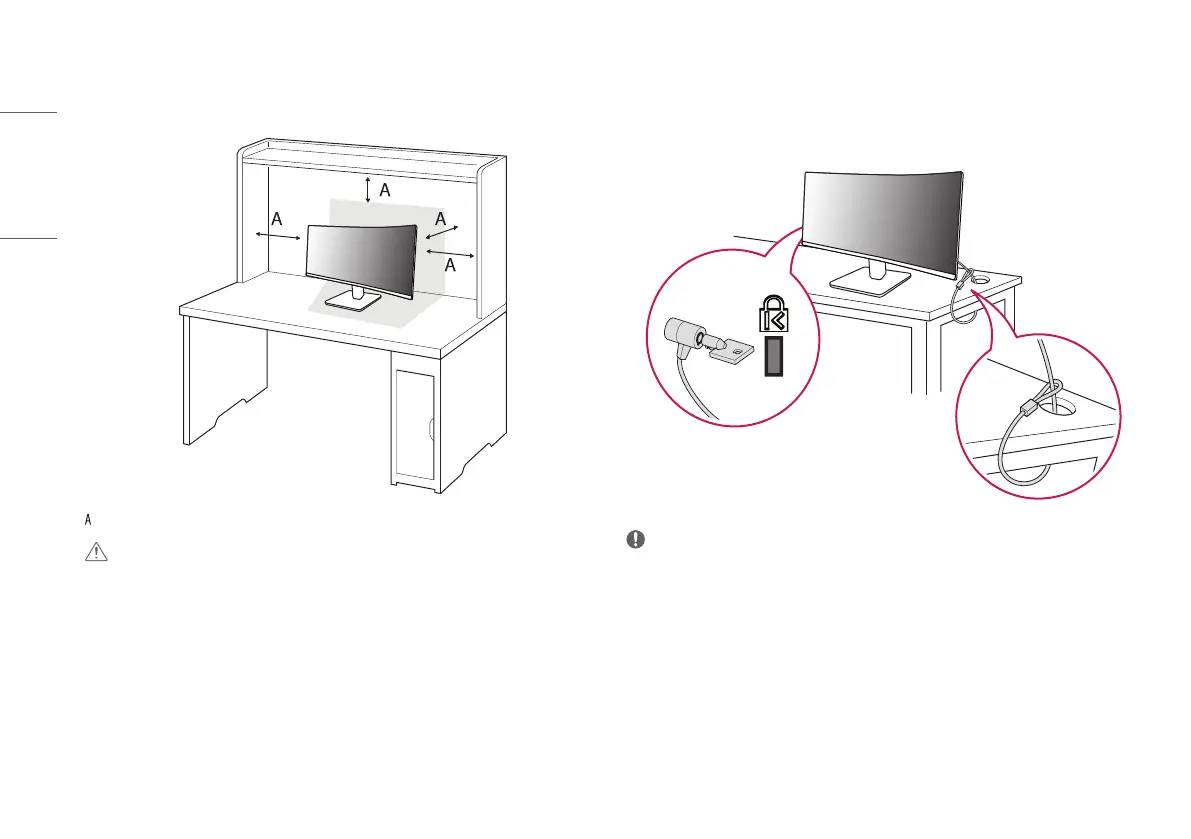 A

A

A

A

A