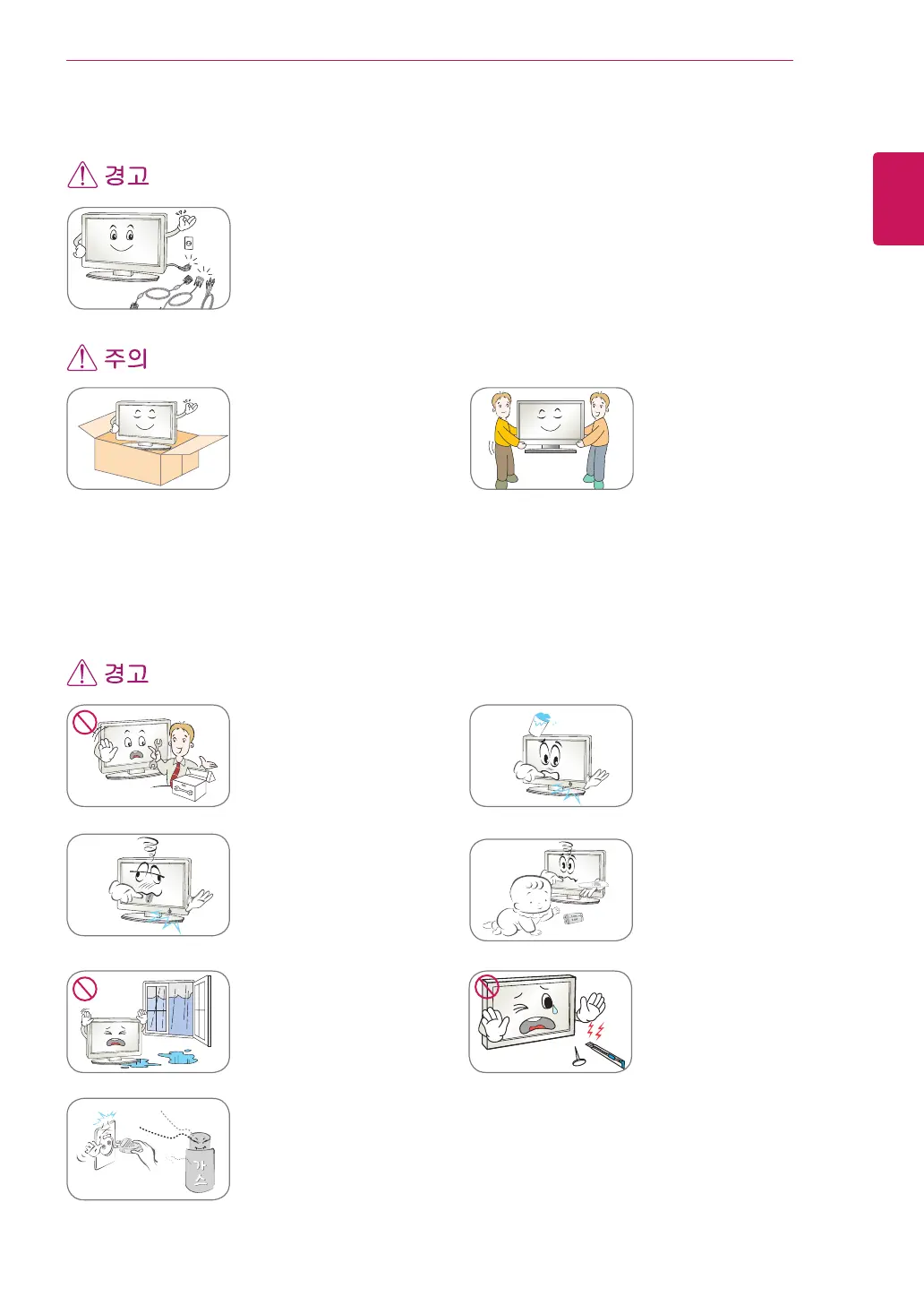 경고

주의

경고

가스