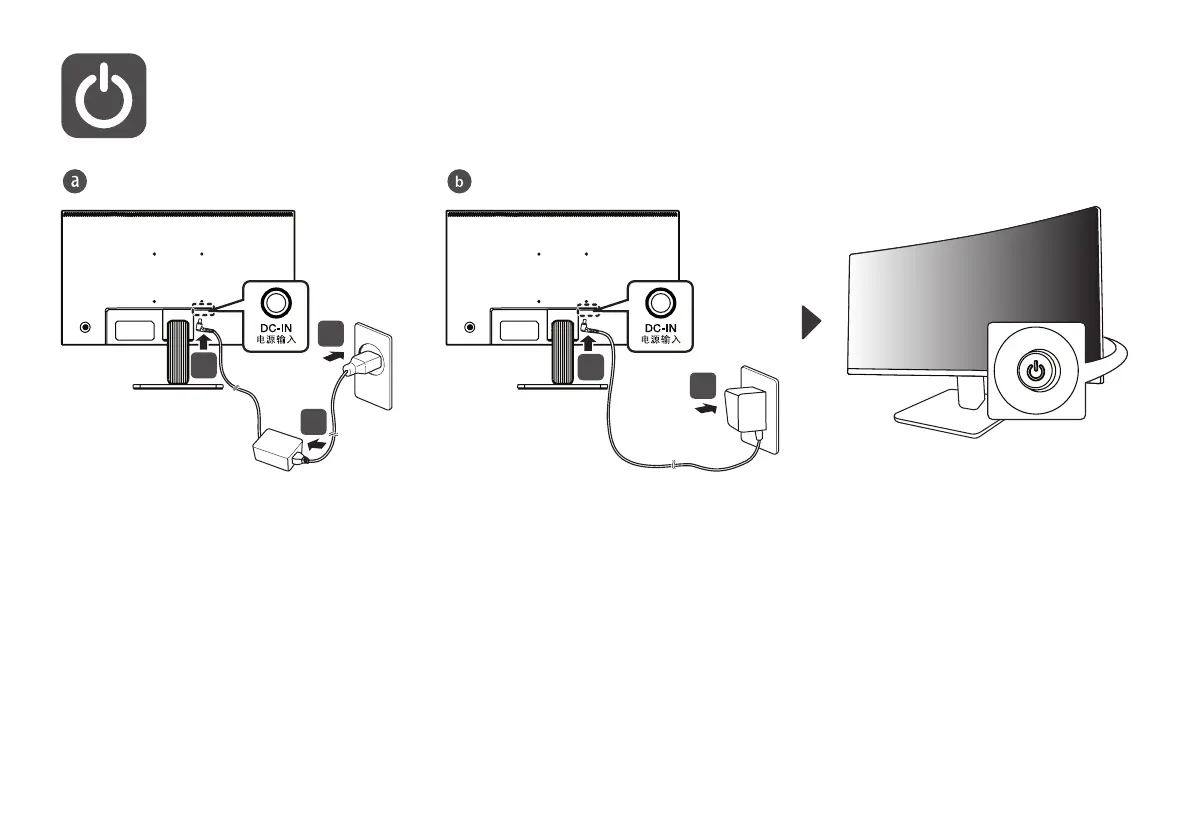 a

DC-IN
电源输入

b

DC-IN
电源输入