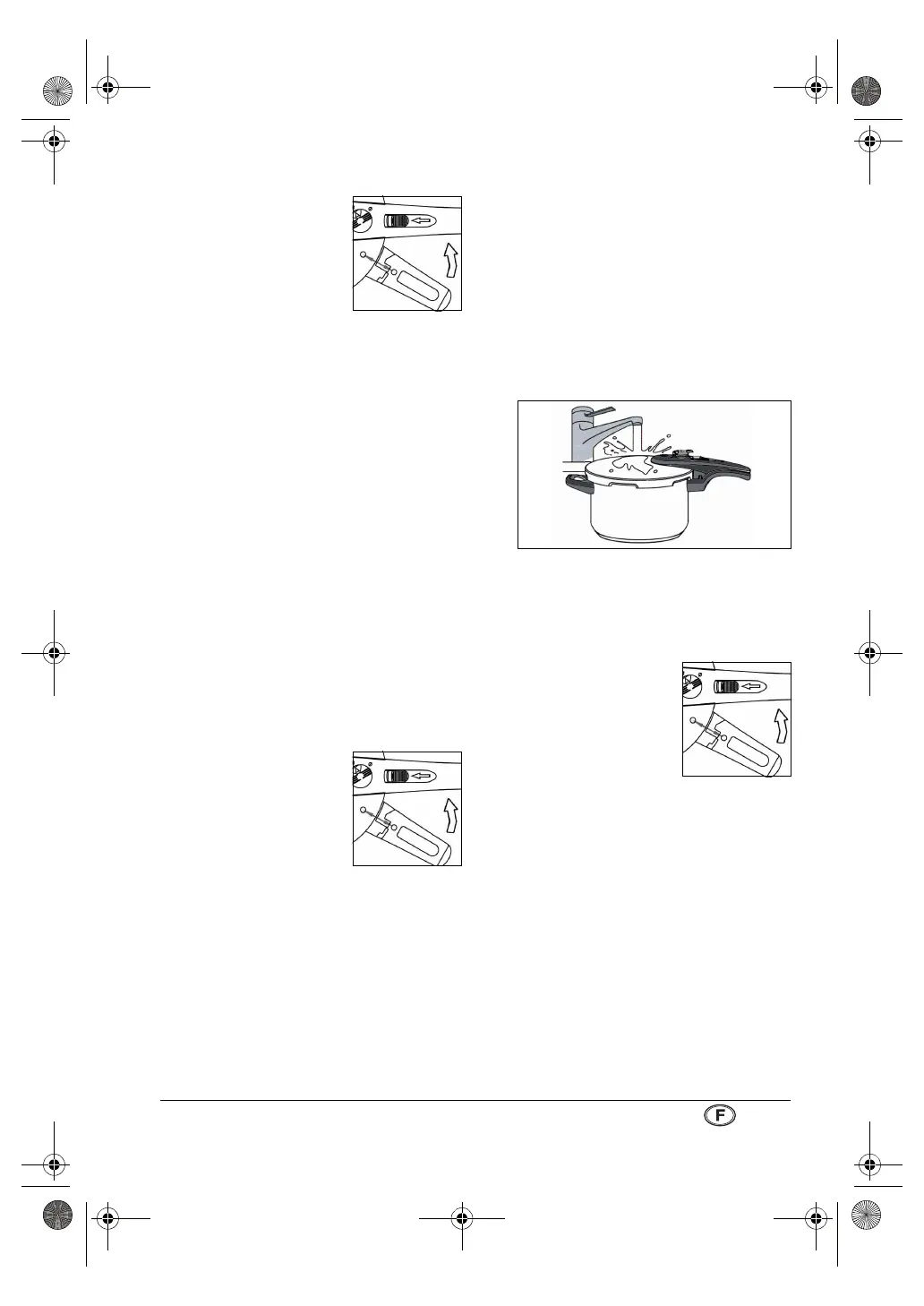 F