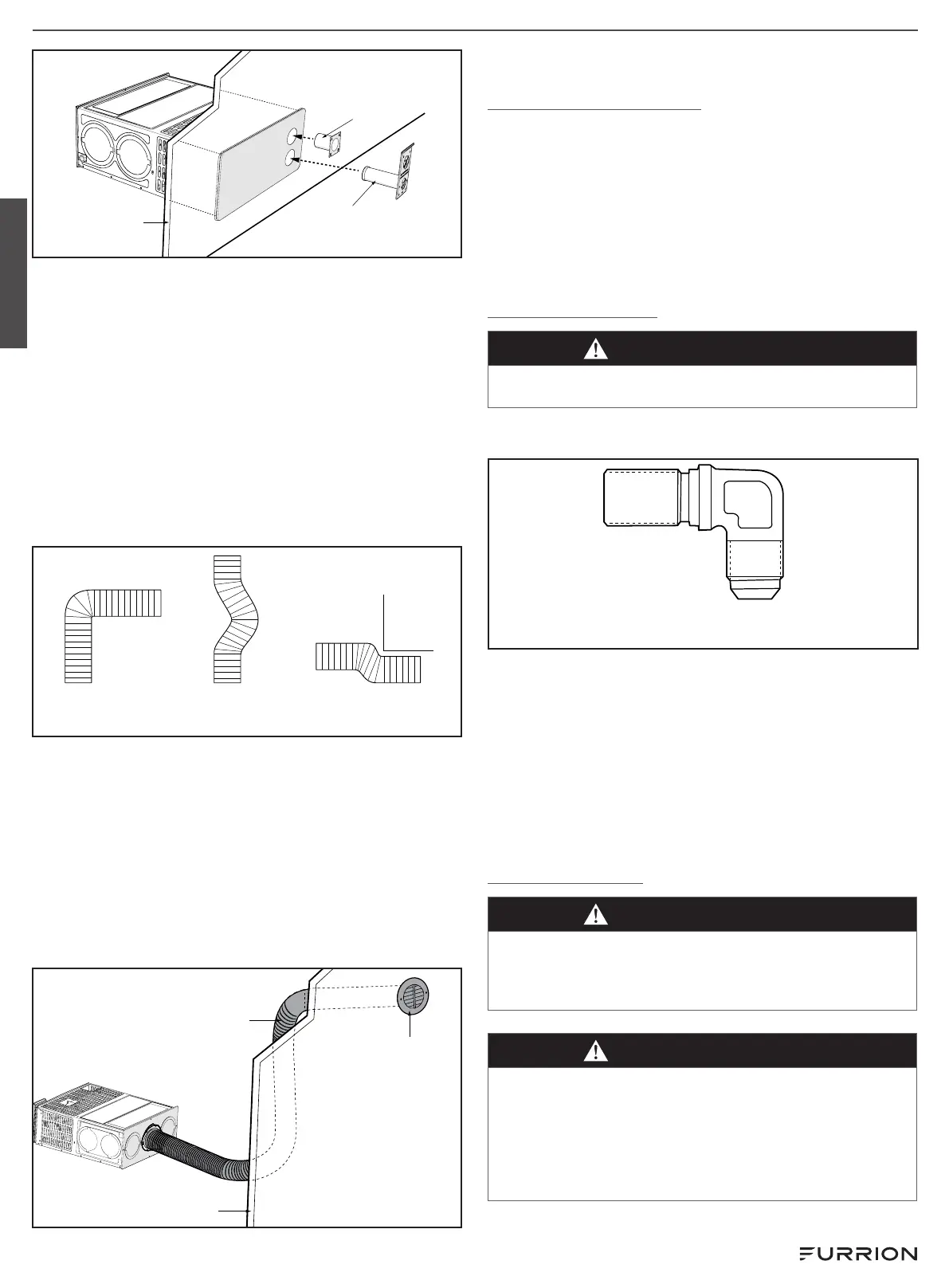 FURRION