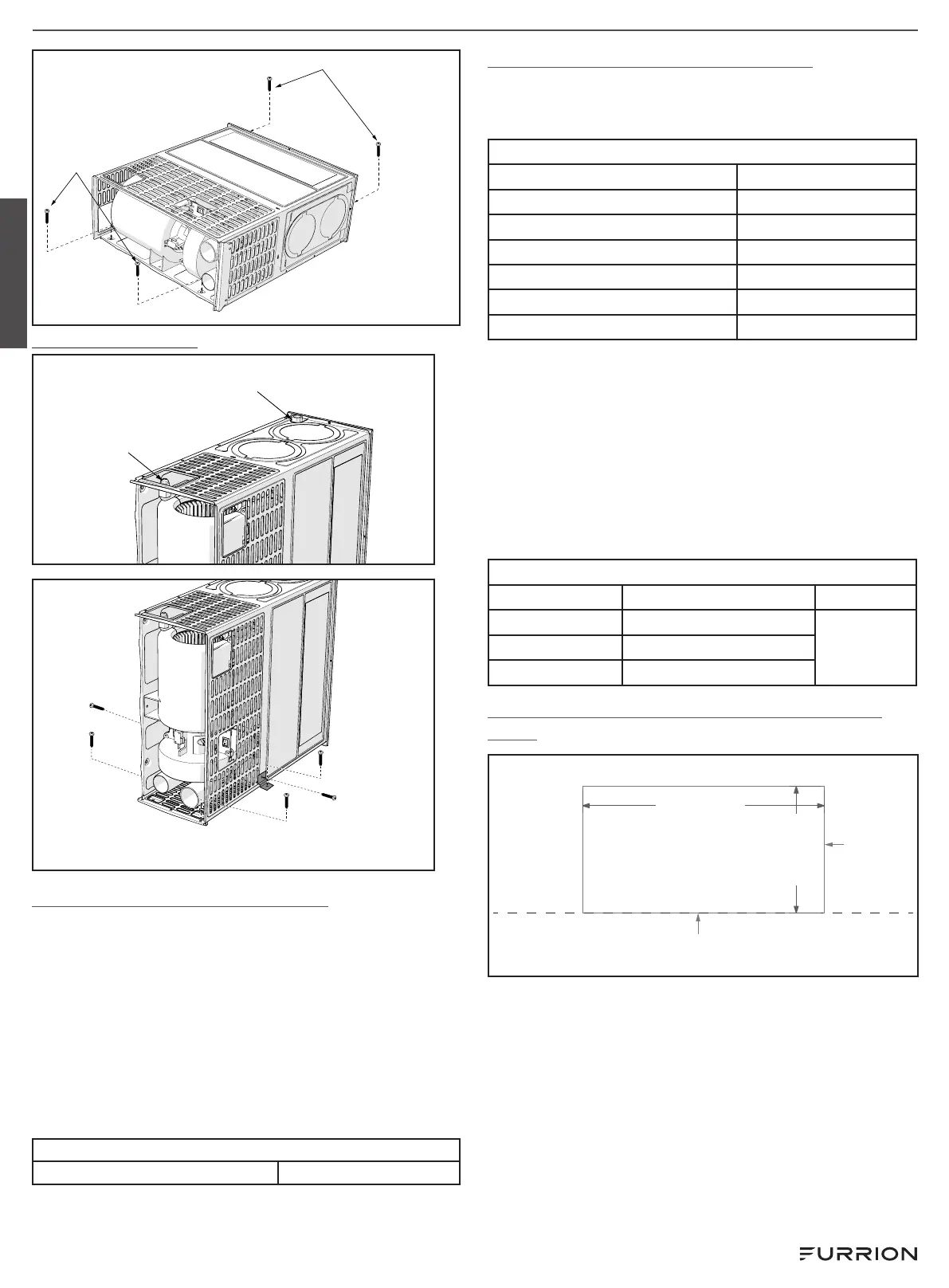 FURRION