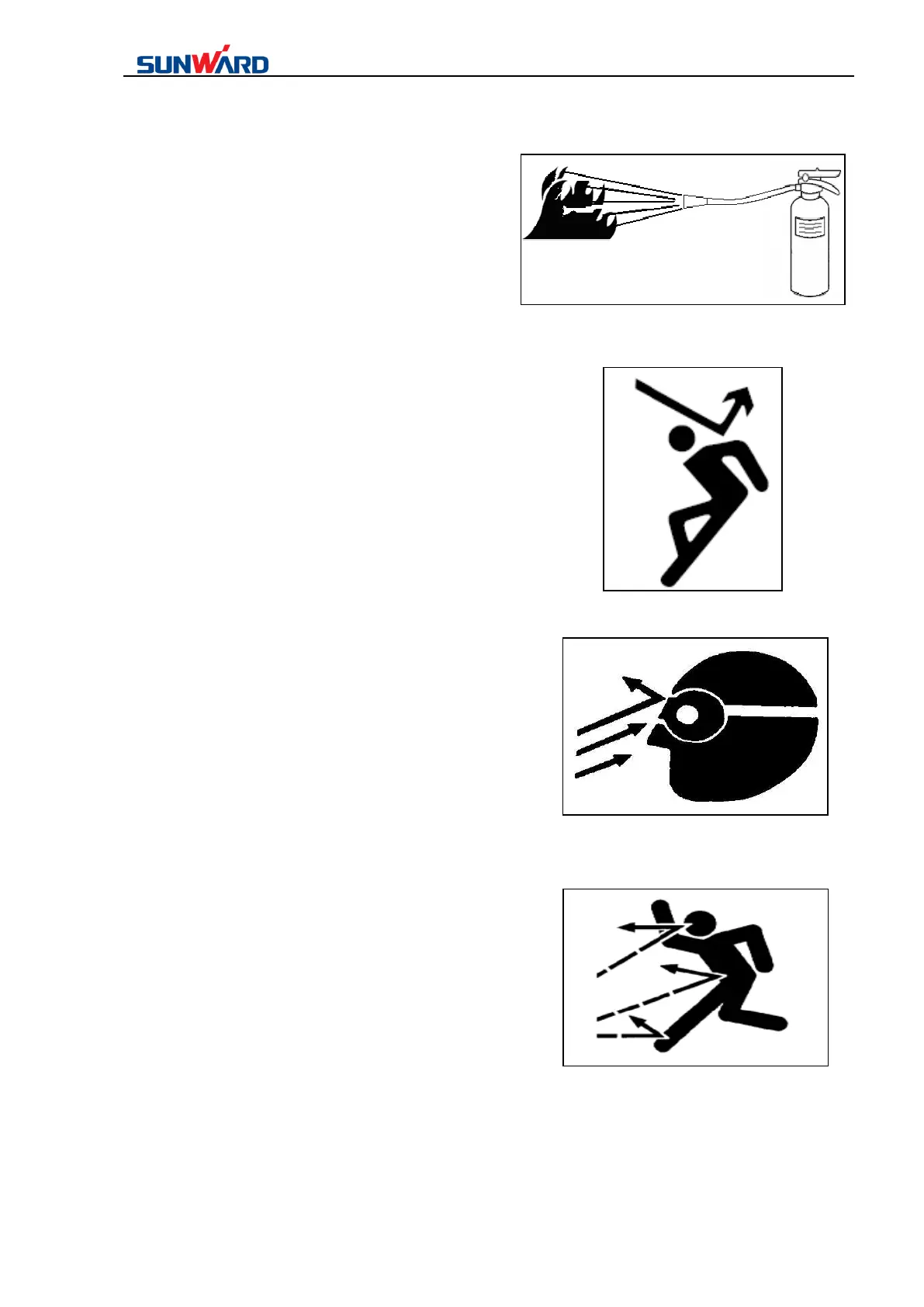 SUNWARD