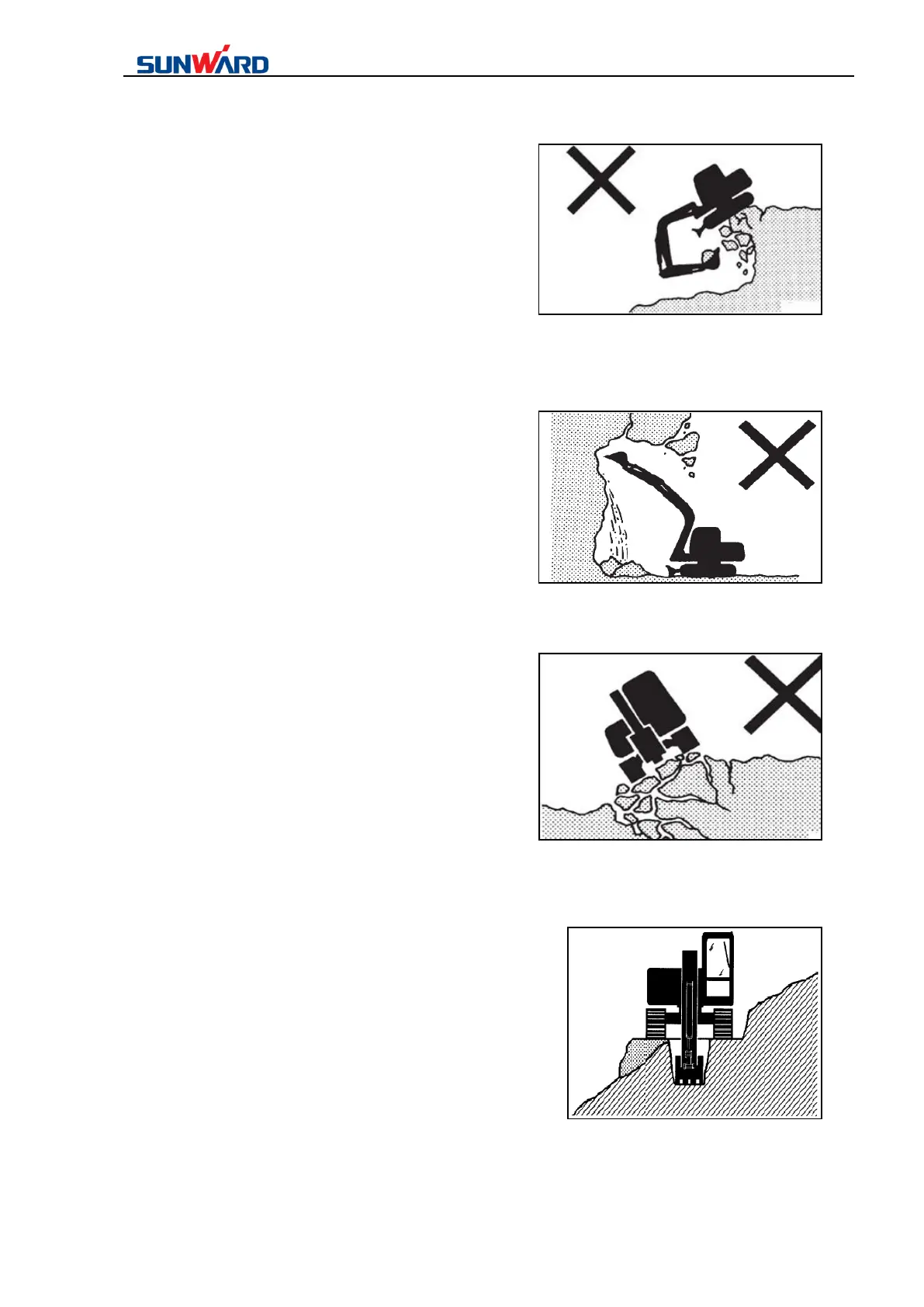 SUNWARD