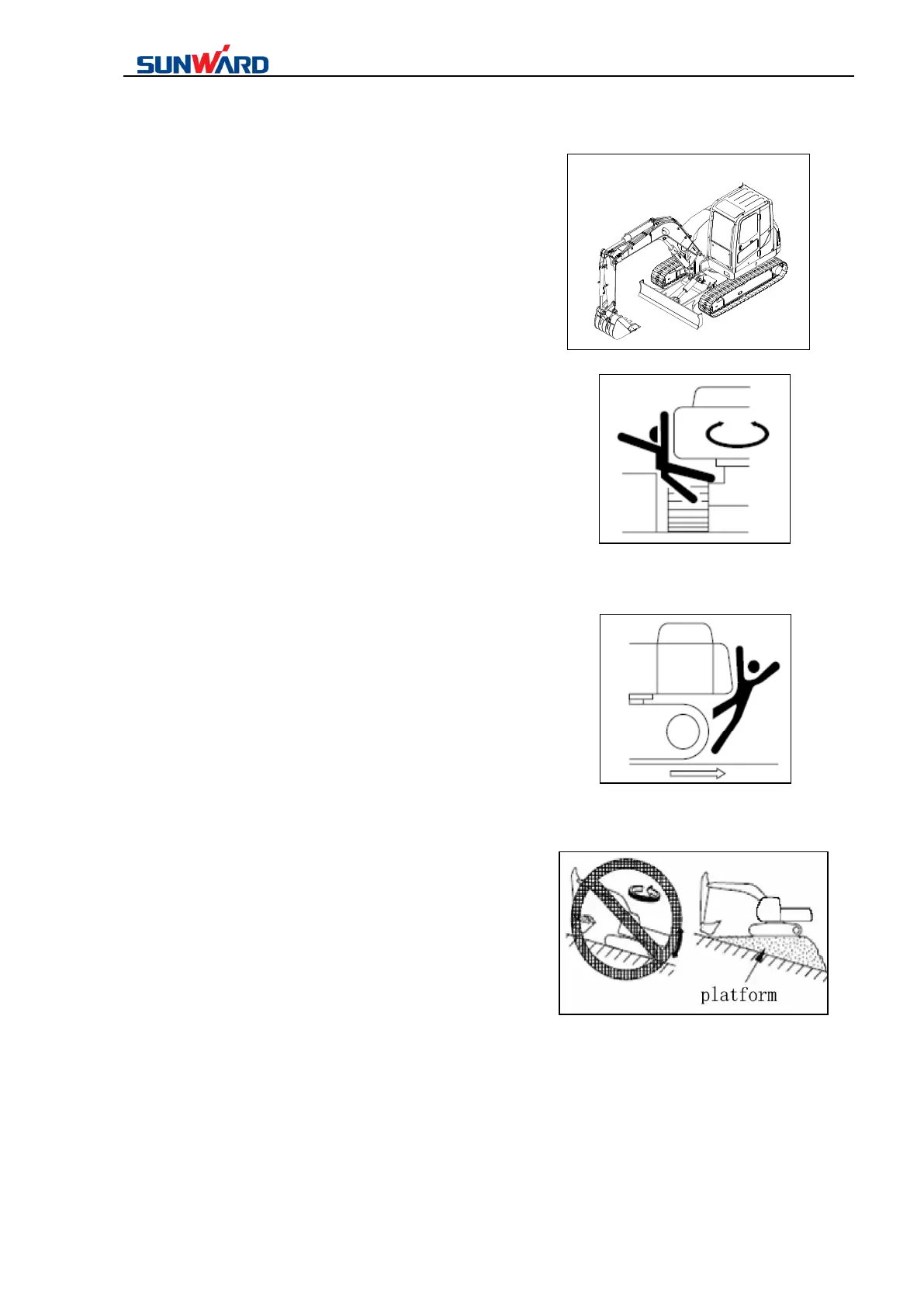 SUNWARD

platform