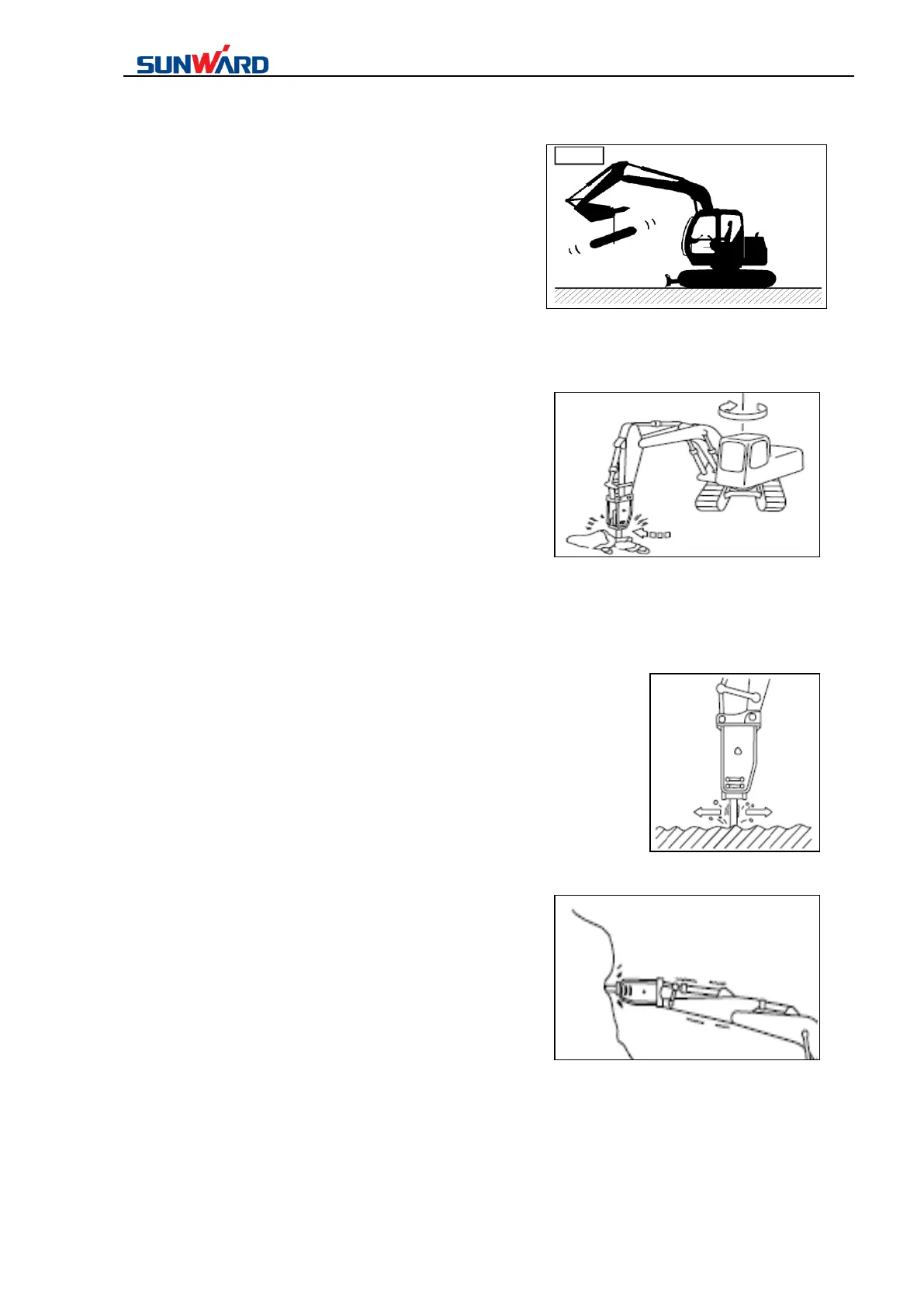 SUNWARD