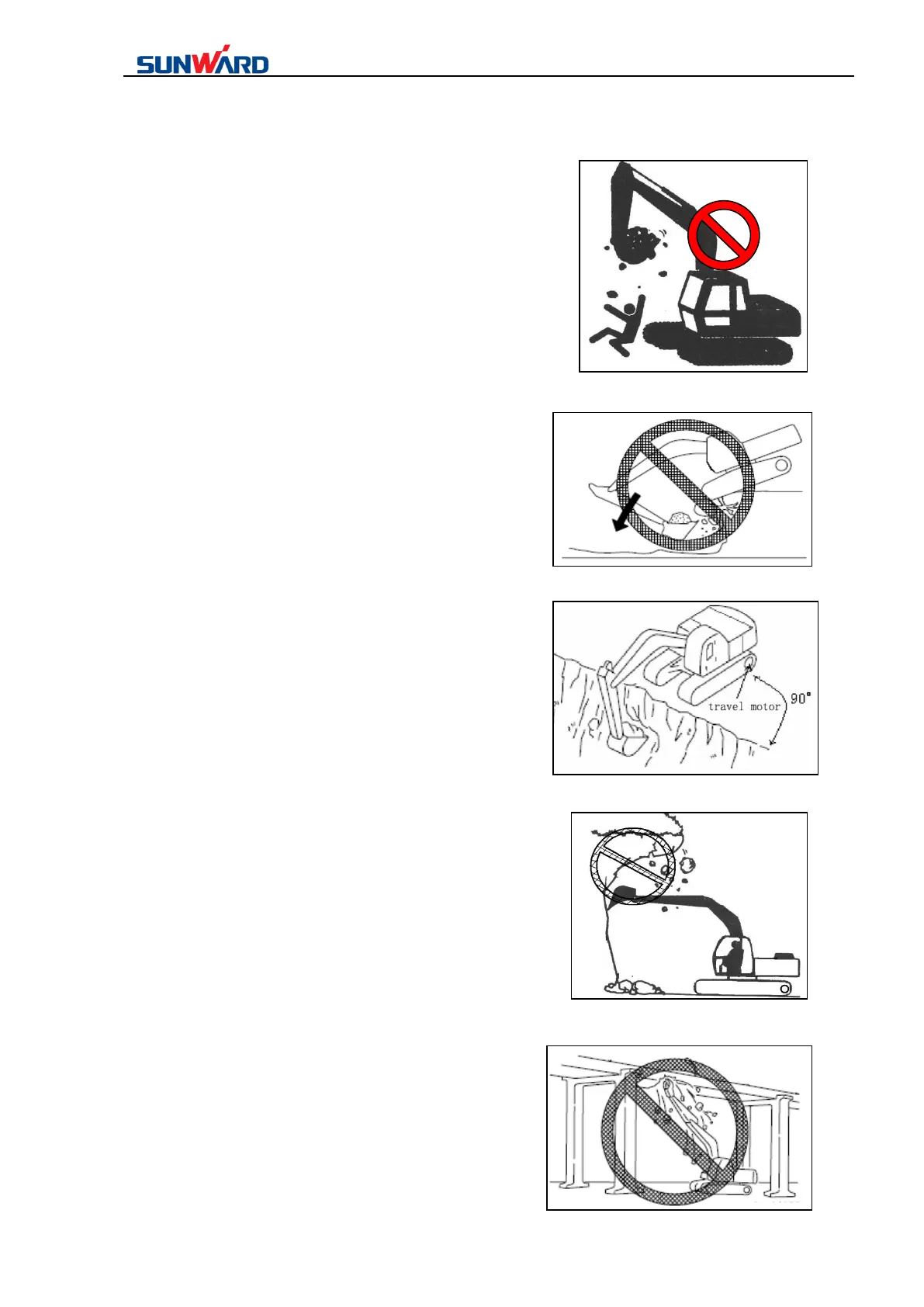 SUNWARD

travel motor

90°