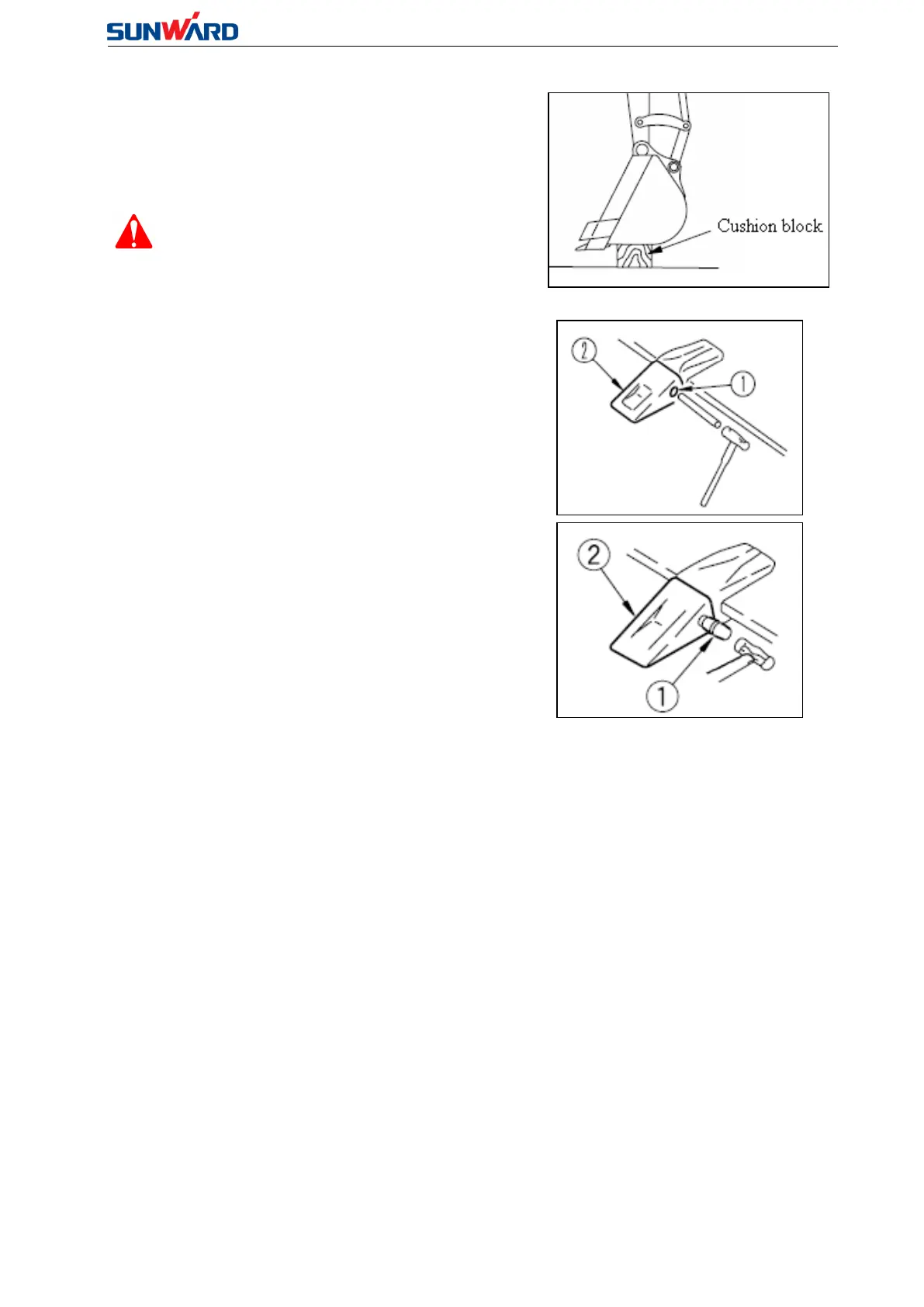 SUNWARD

Cushion block

2

1

2

1