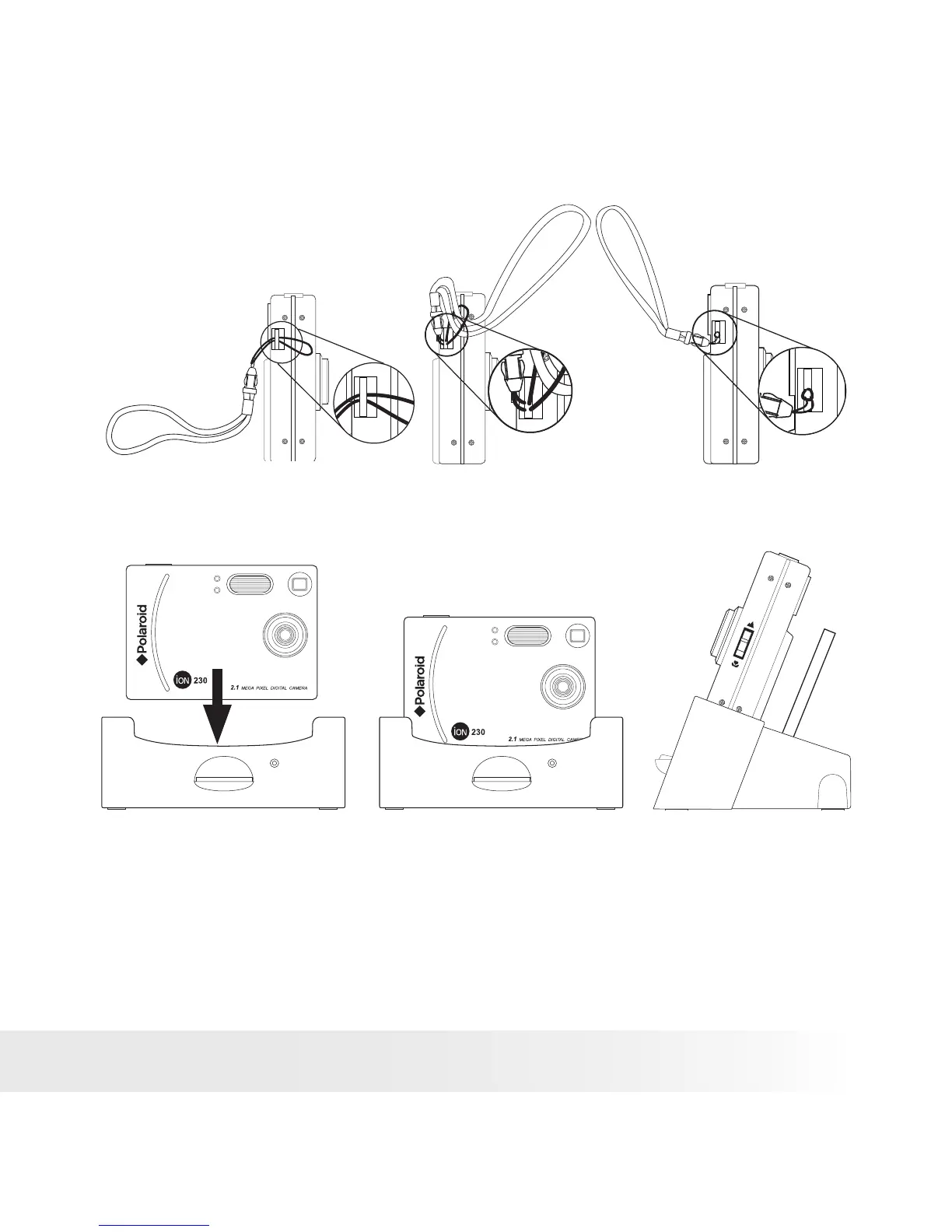 Polaroid
iON 230
2.1 MEGA PIXEL DIGITAL CAMERA

Polaroid
iON 230
2.1 MEGA PIXEL DIGITAL CAMER