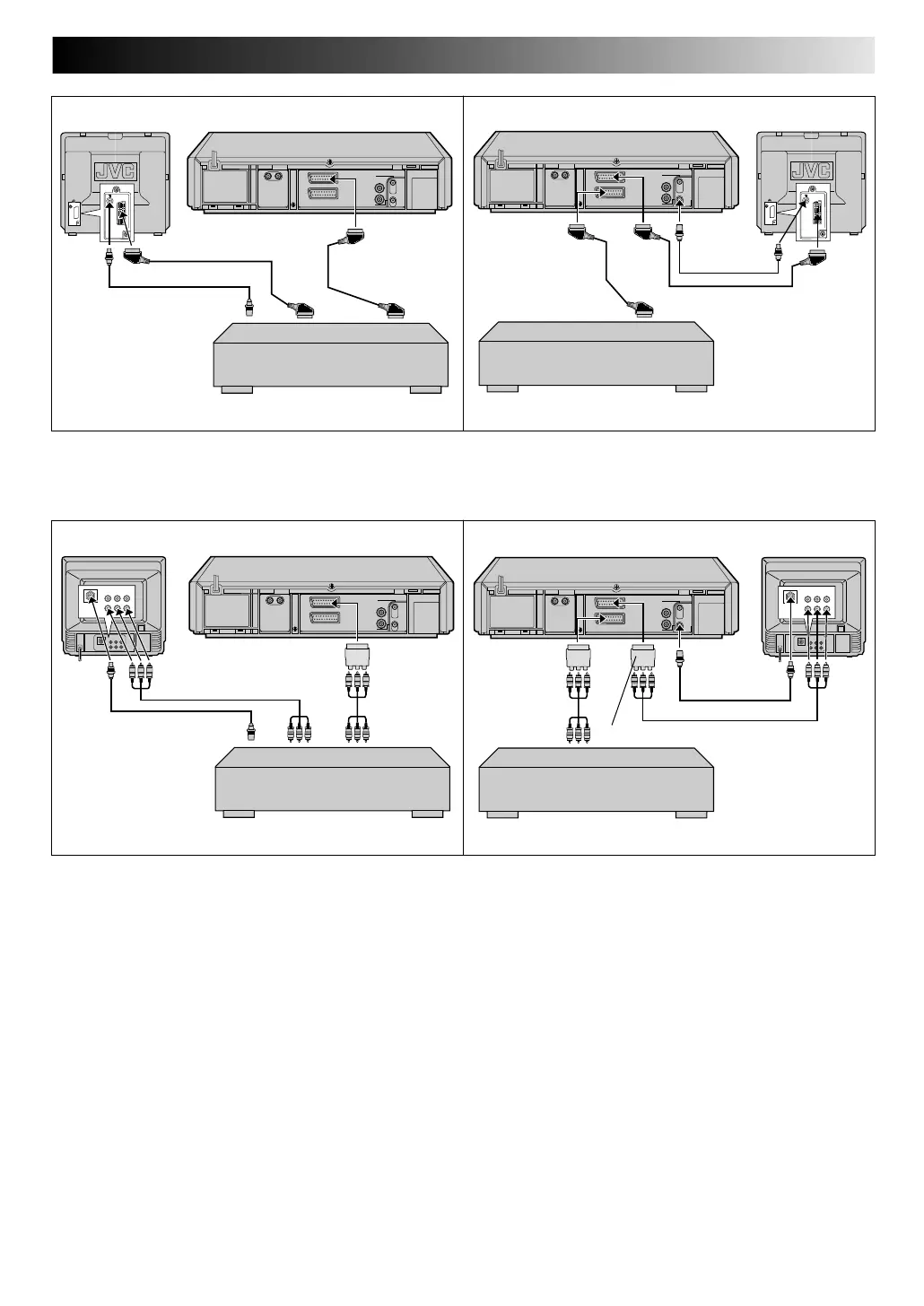 JVC

JVC