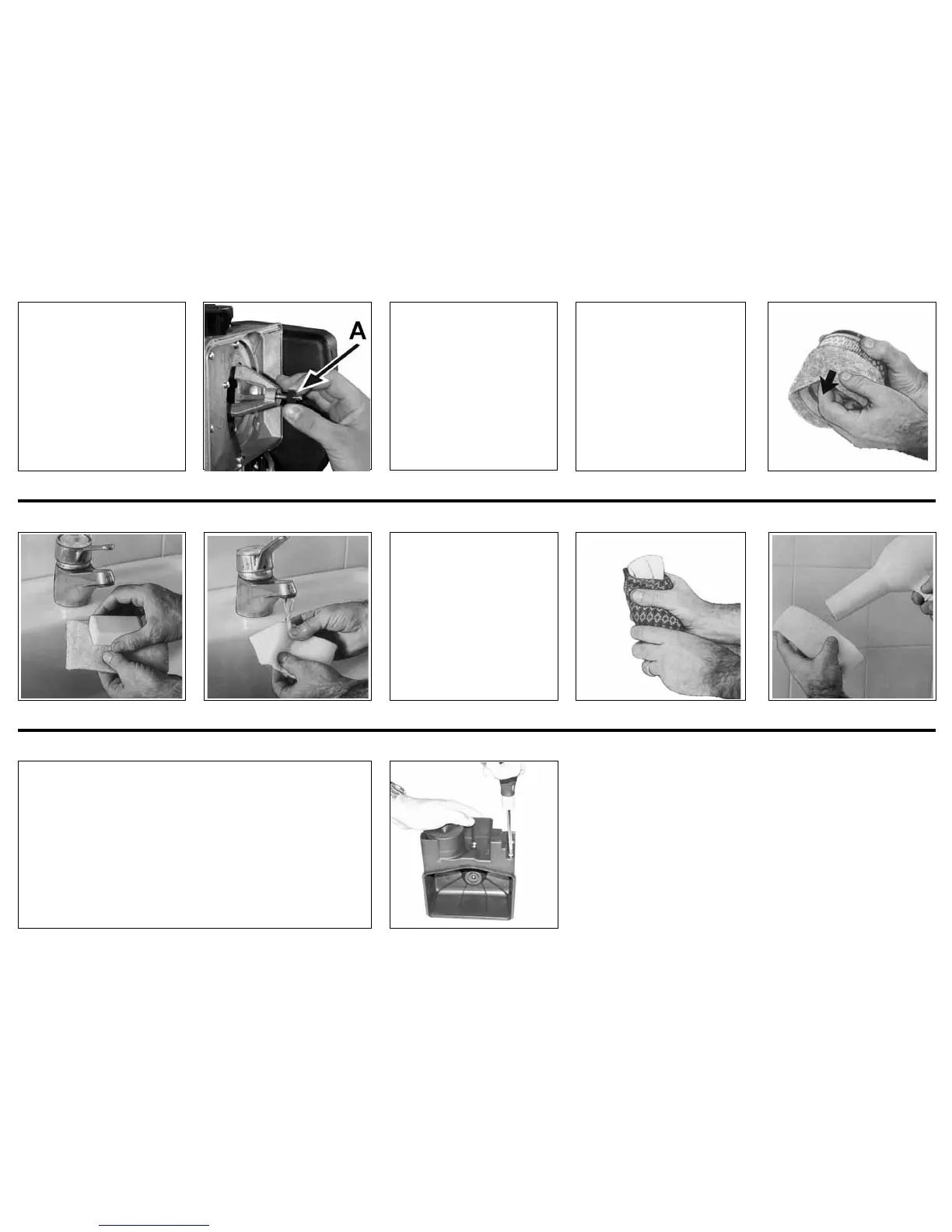 A