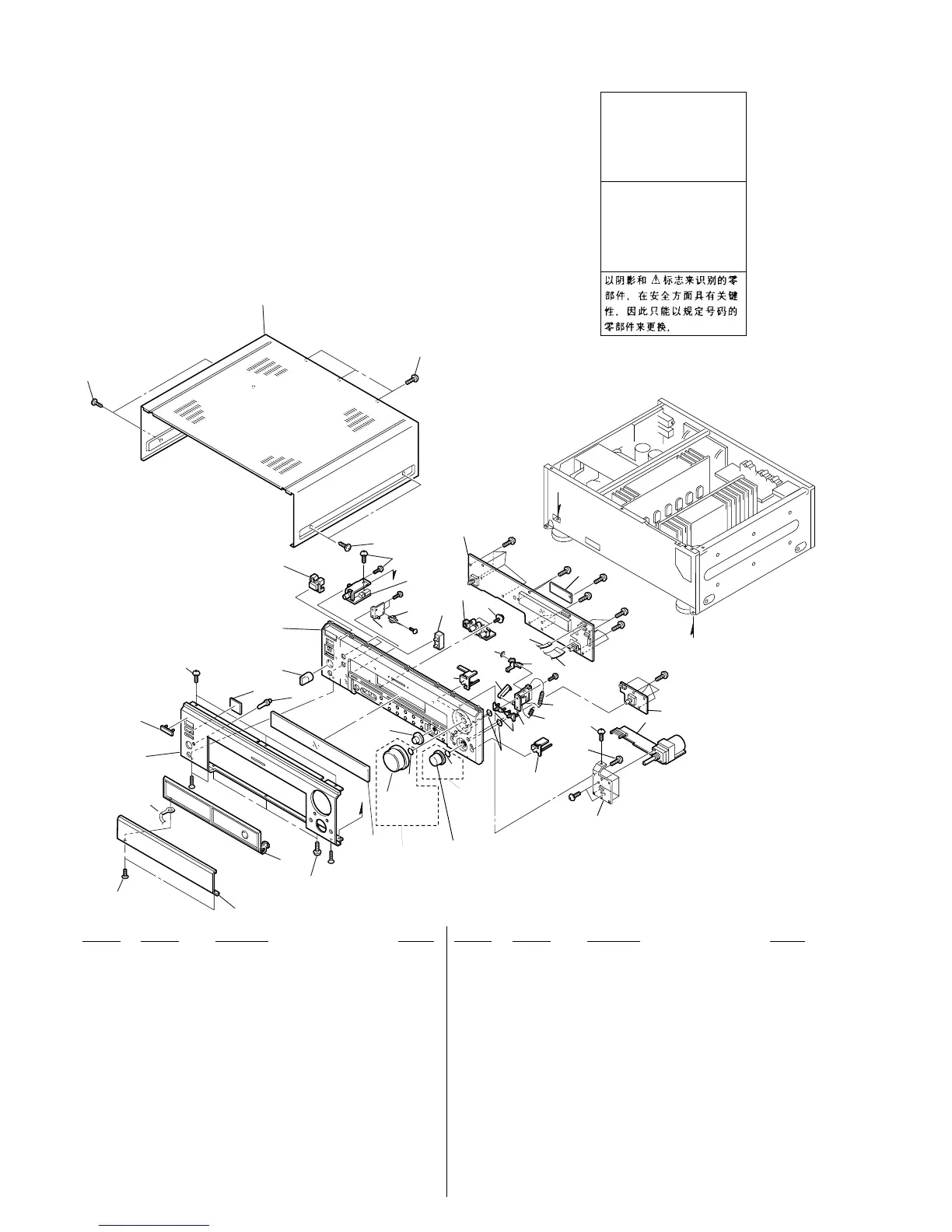 以阴影和 ⚠ 标志来识别的零部件，在安全方面具有关键性，因此只能以规定号码的零部件来更换。