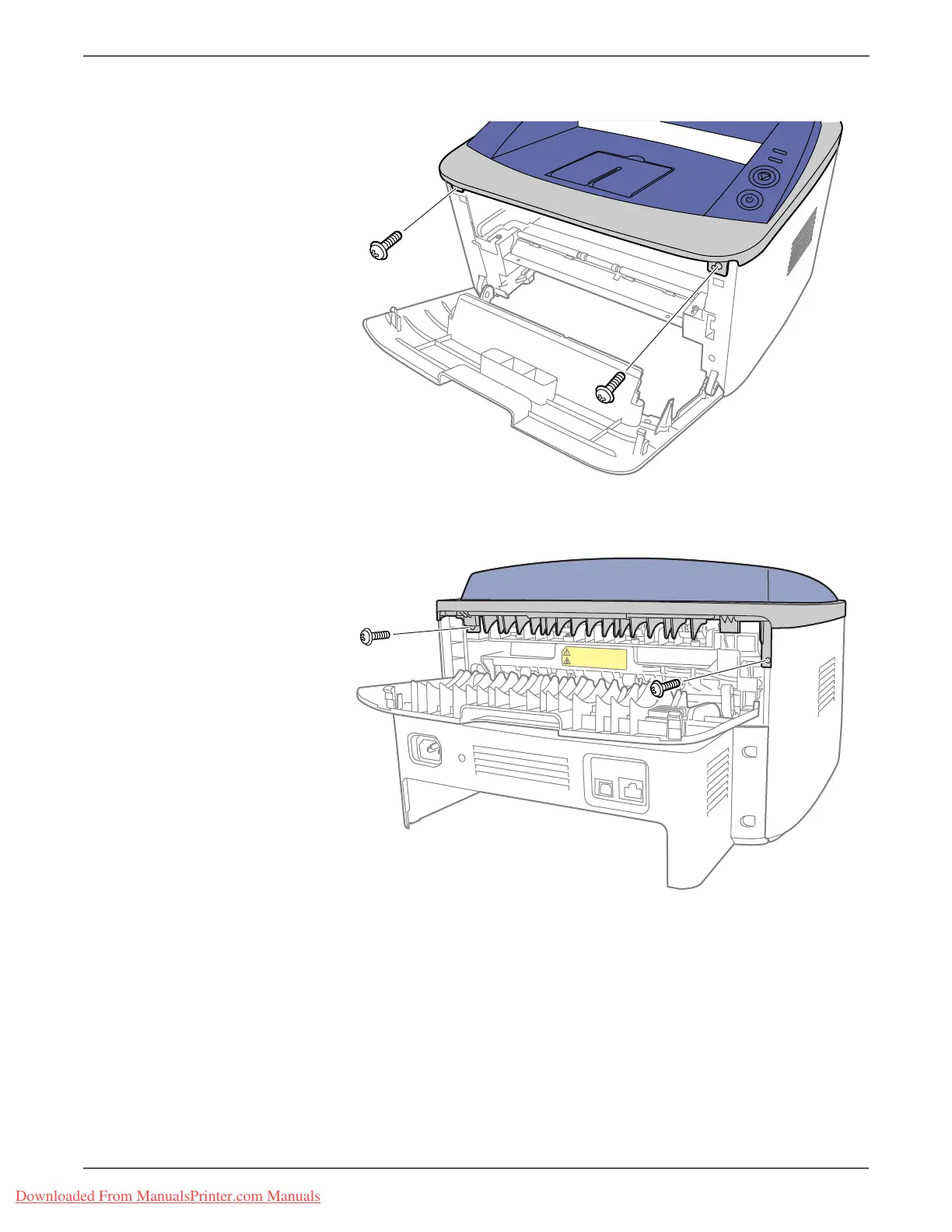 Downloaded From ManualsPrinter.com Manuals