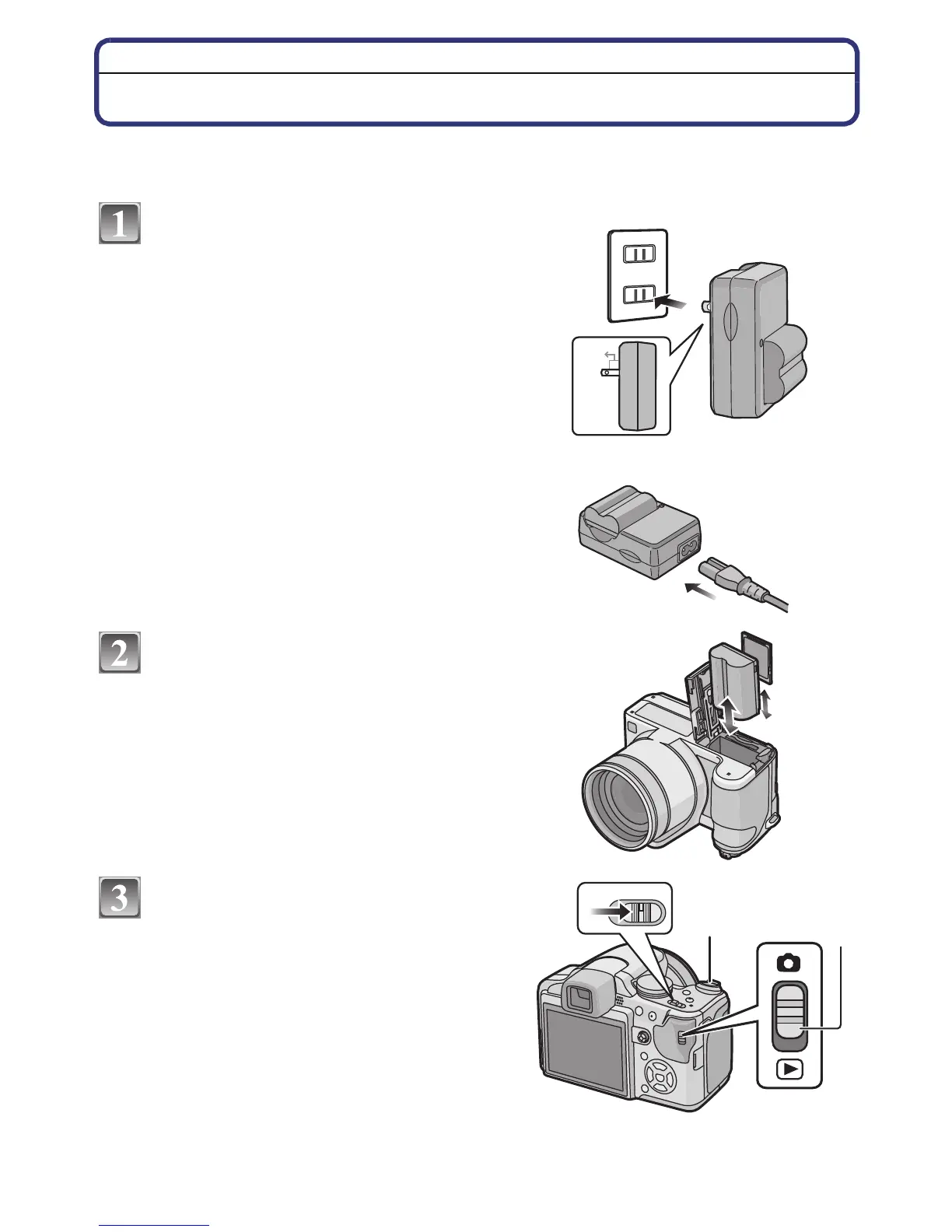 1

2

3