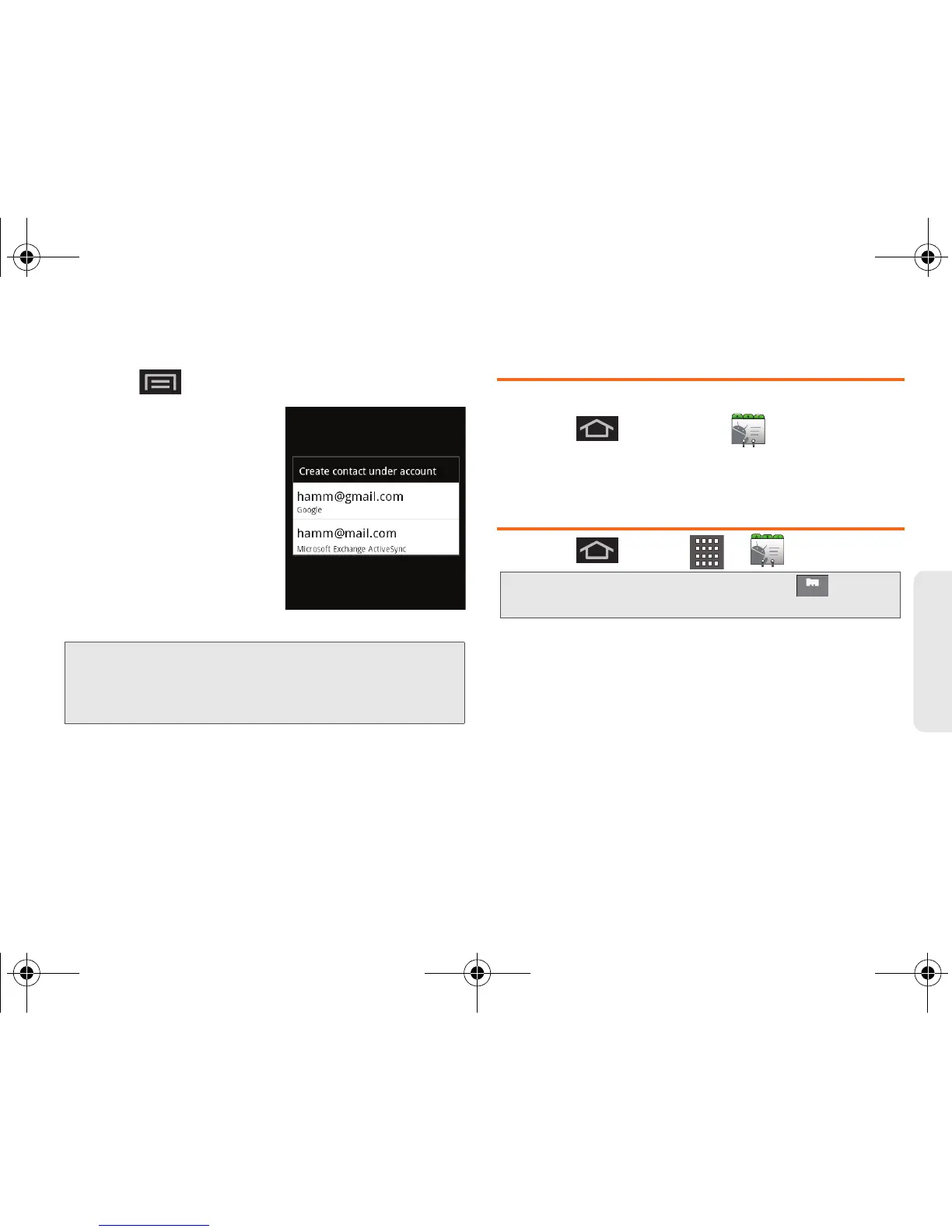 Create contact under account

hamm@gmail.com
Google

hamm@mail.com
Microsoft Exchange ActiveSync