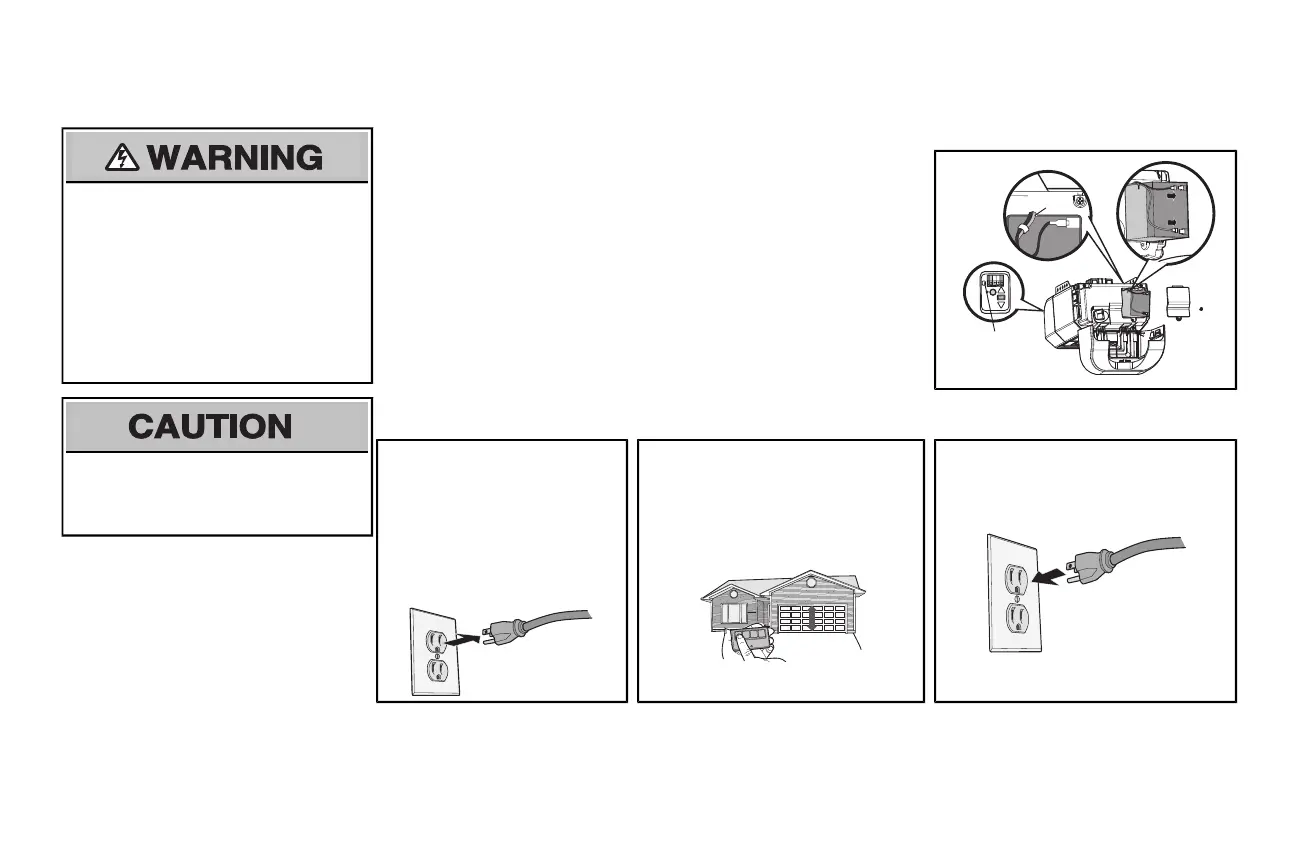 WARNING

CAUTION