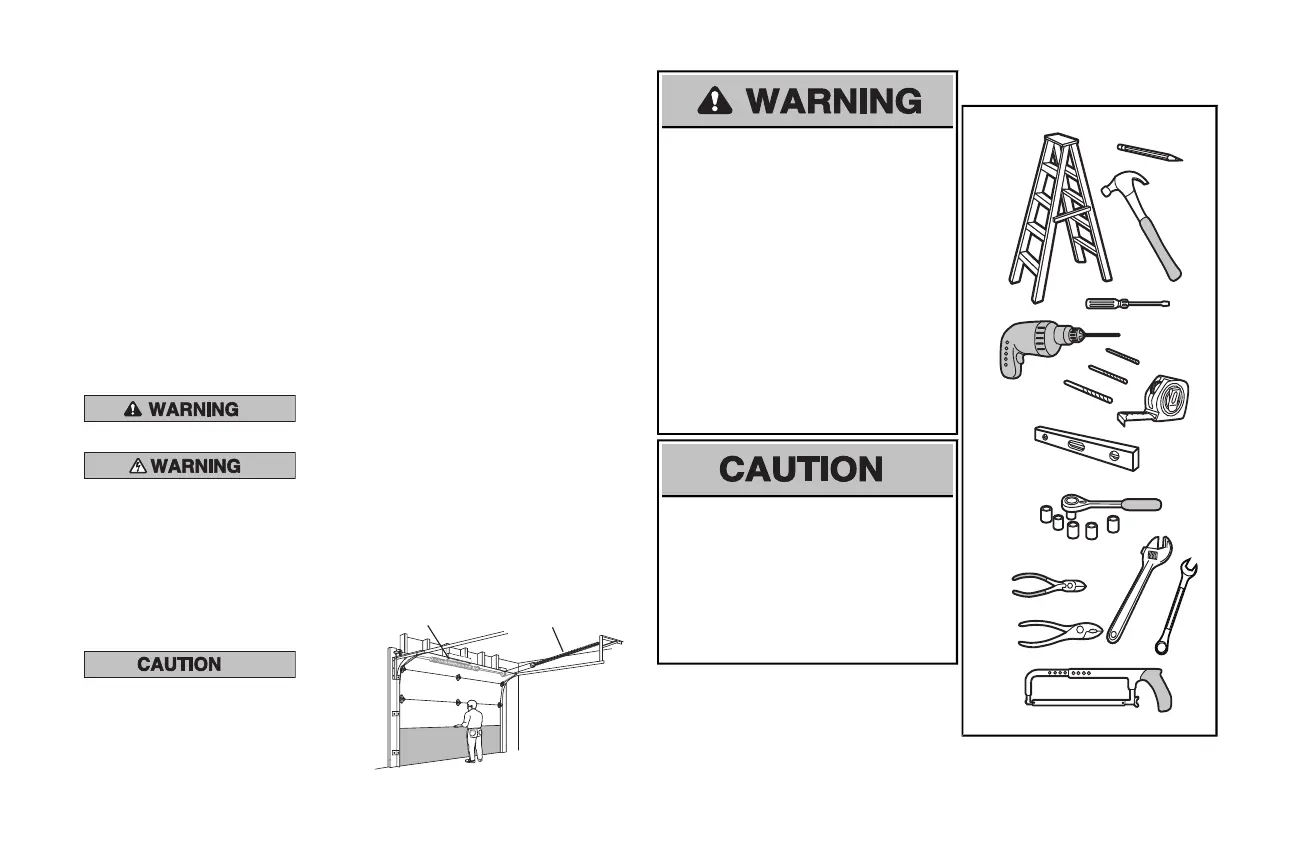 WARNING

WARNING

CAUTION

WARNING

CAUTION