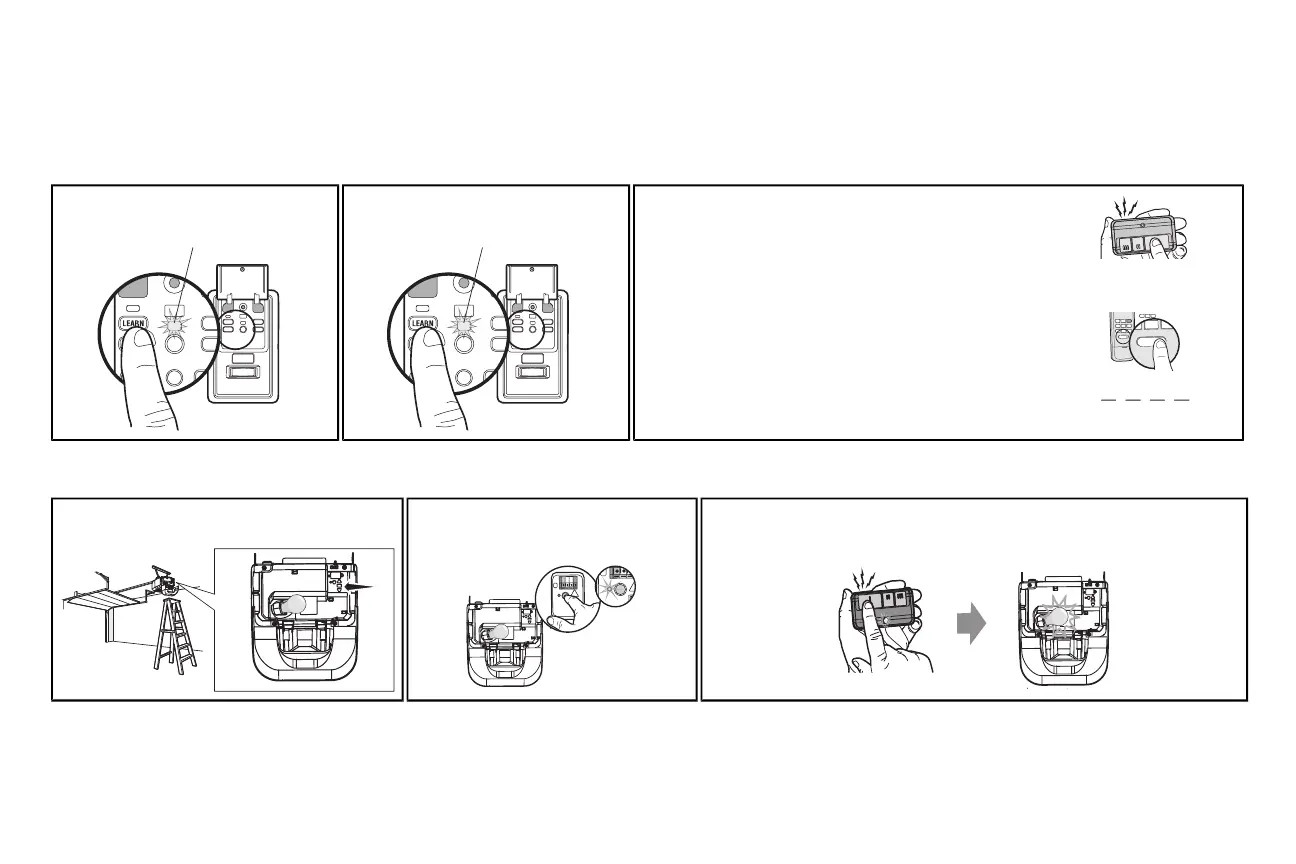 LEARN

LEARN