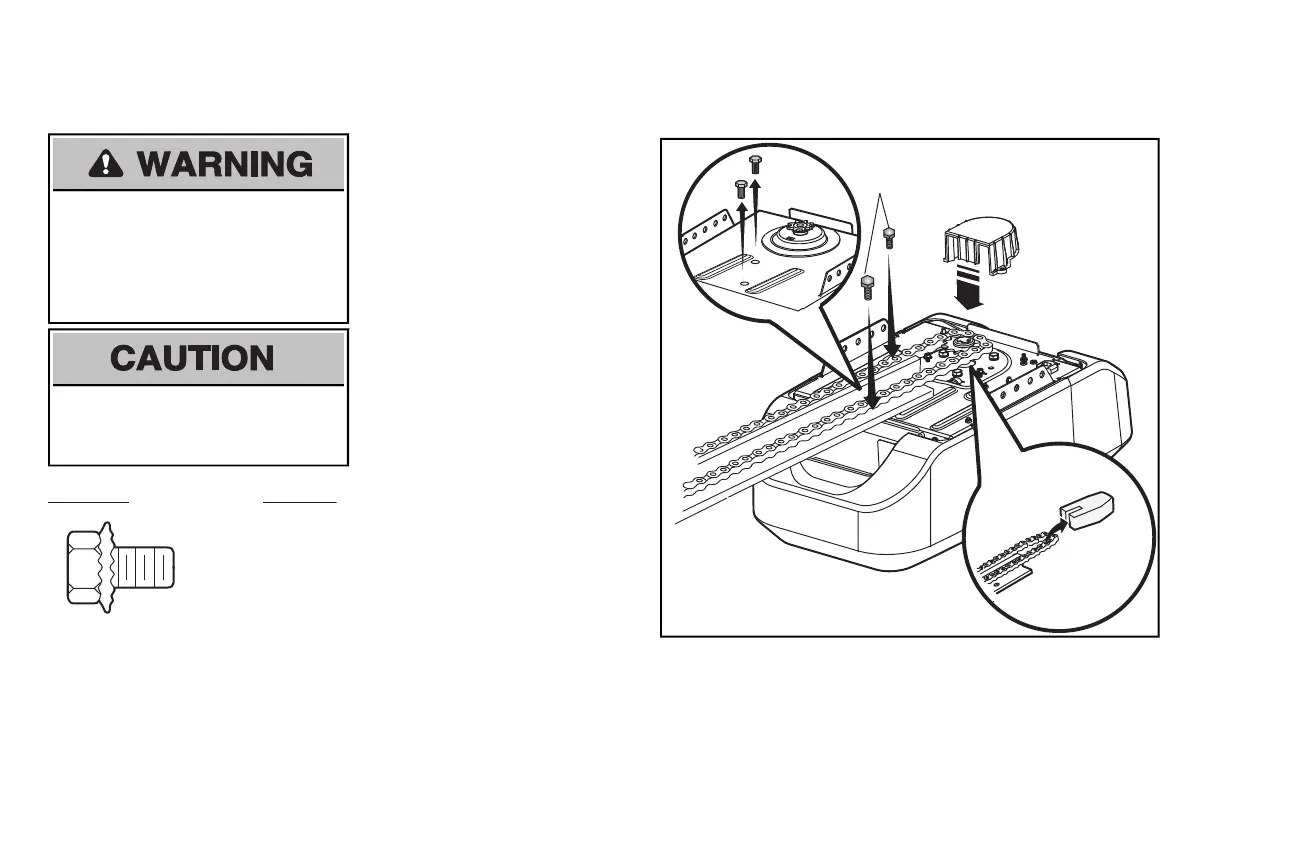 WARNING

CAUTION