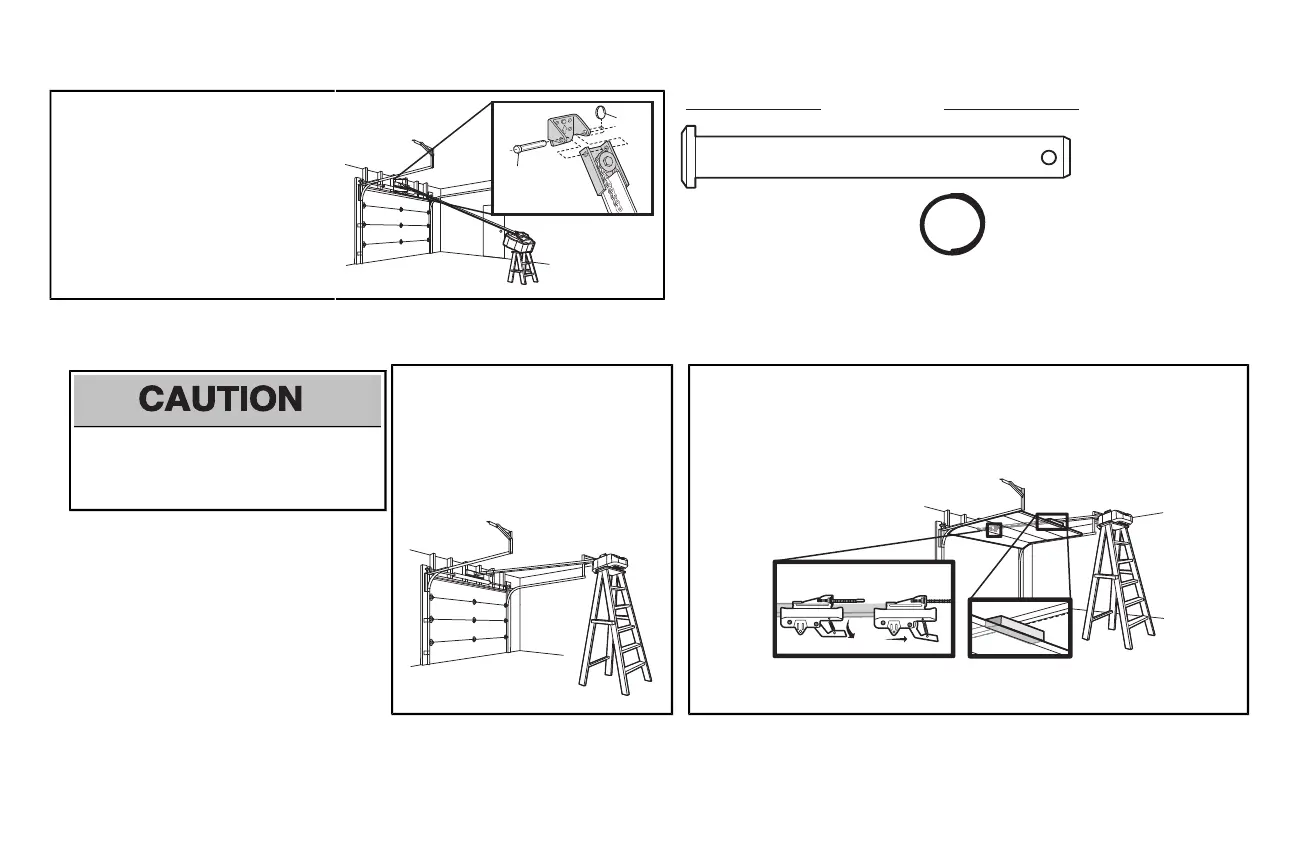 CAUTION