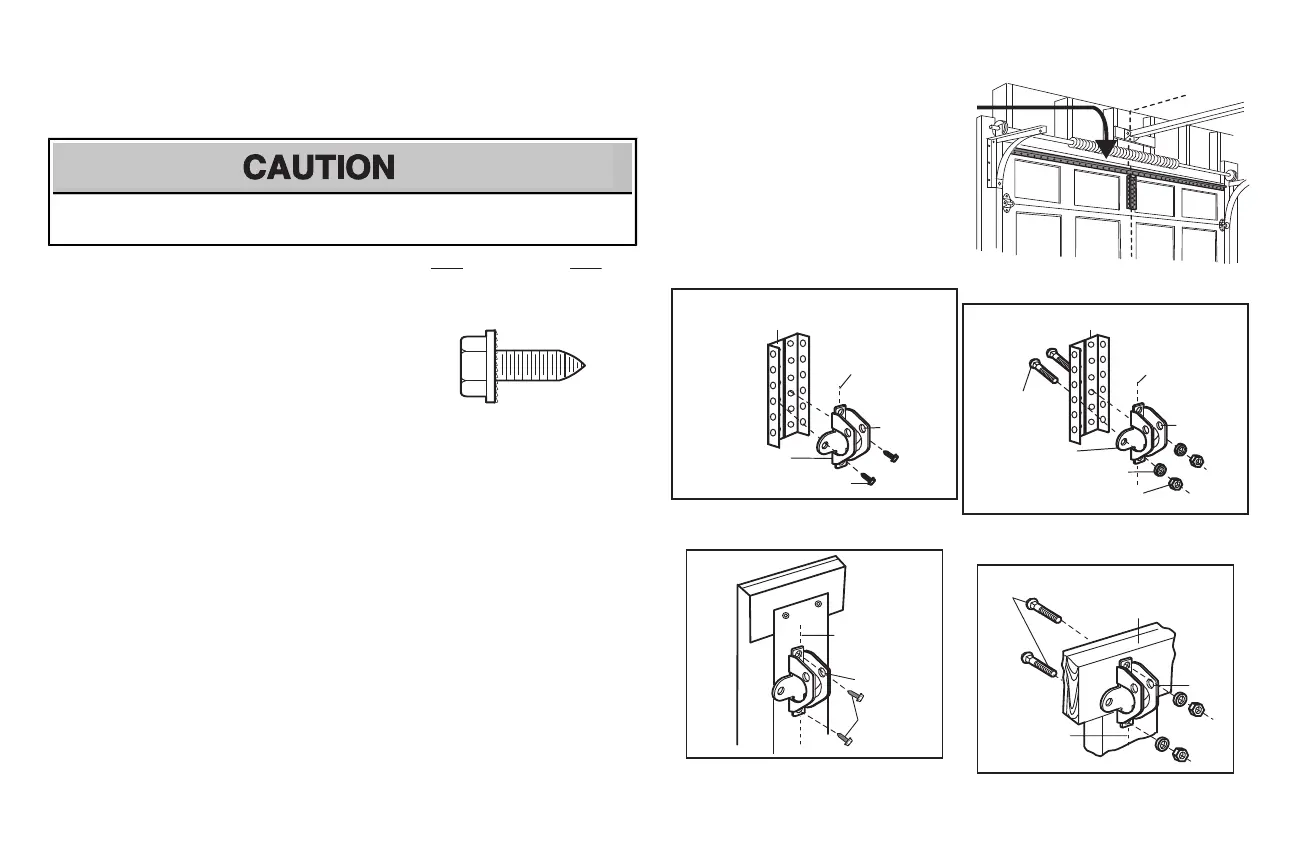 CAUTION