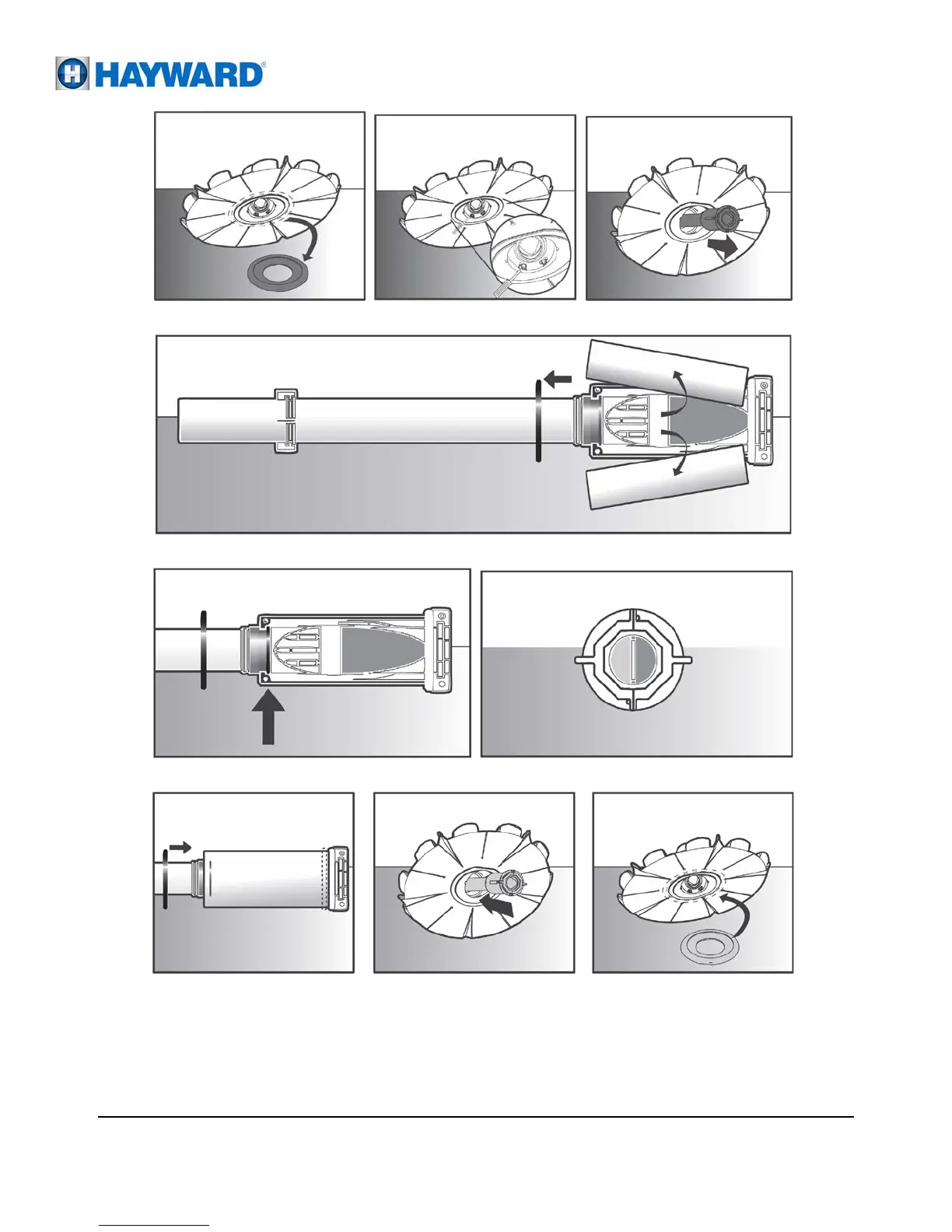 HAYWARD®