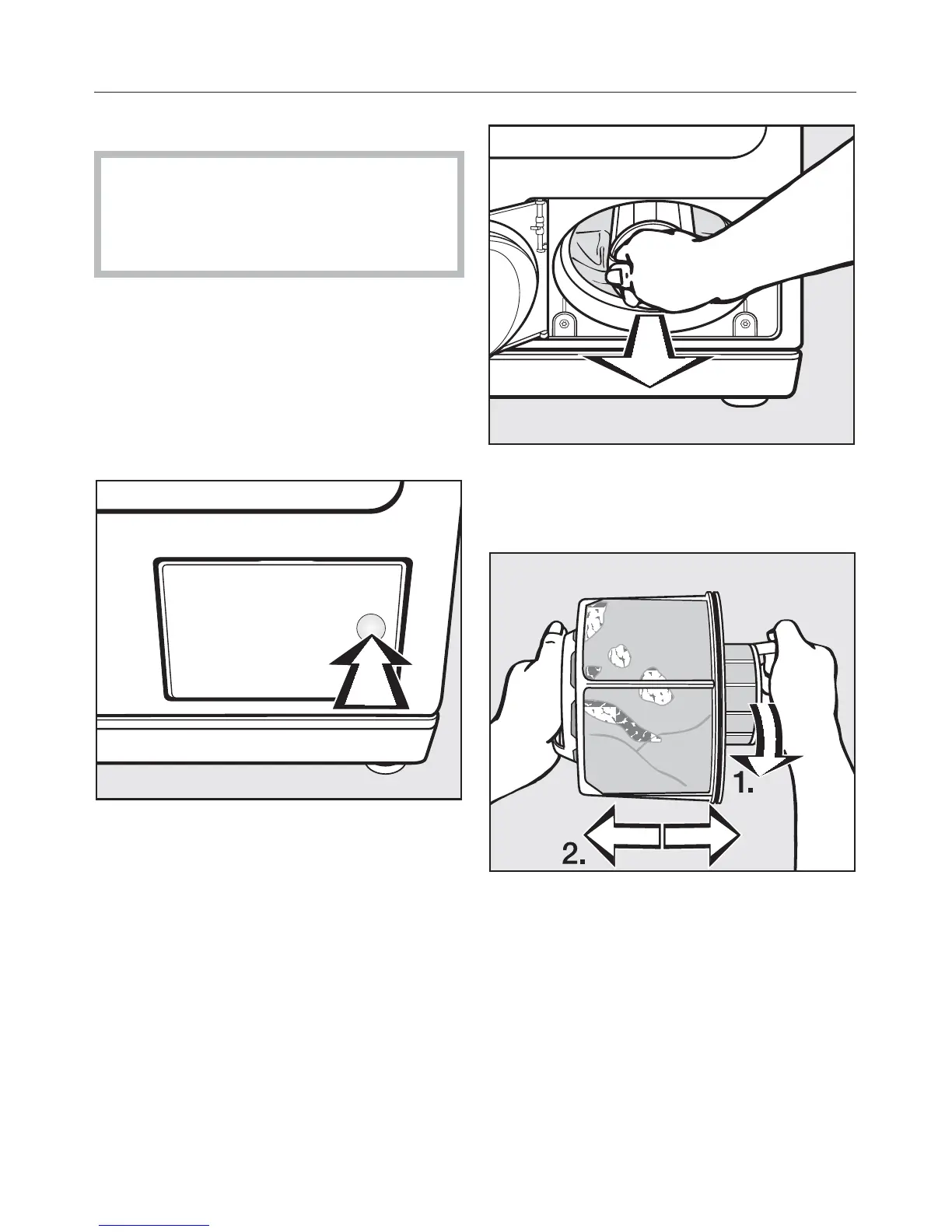 1.

2.