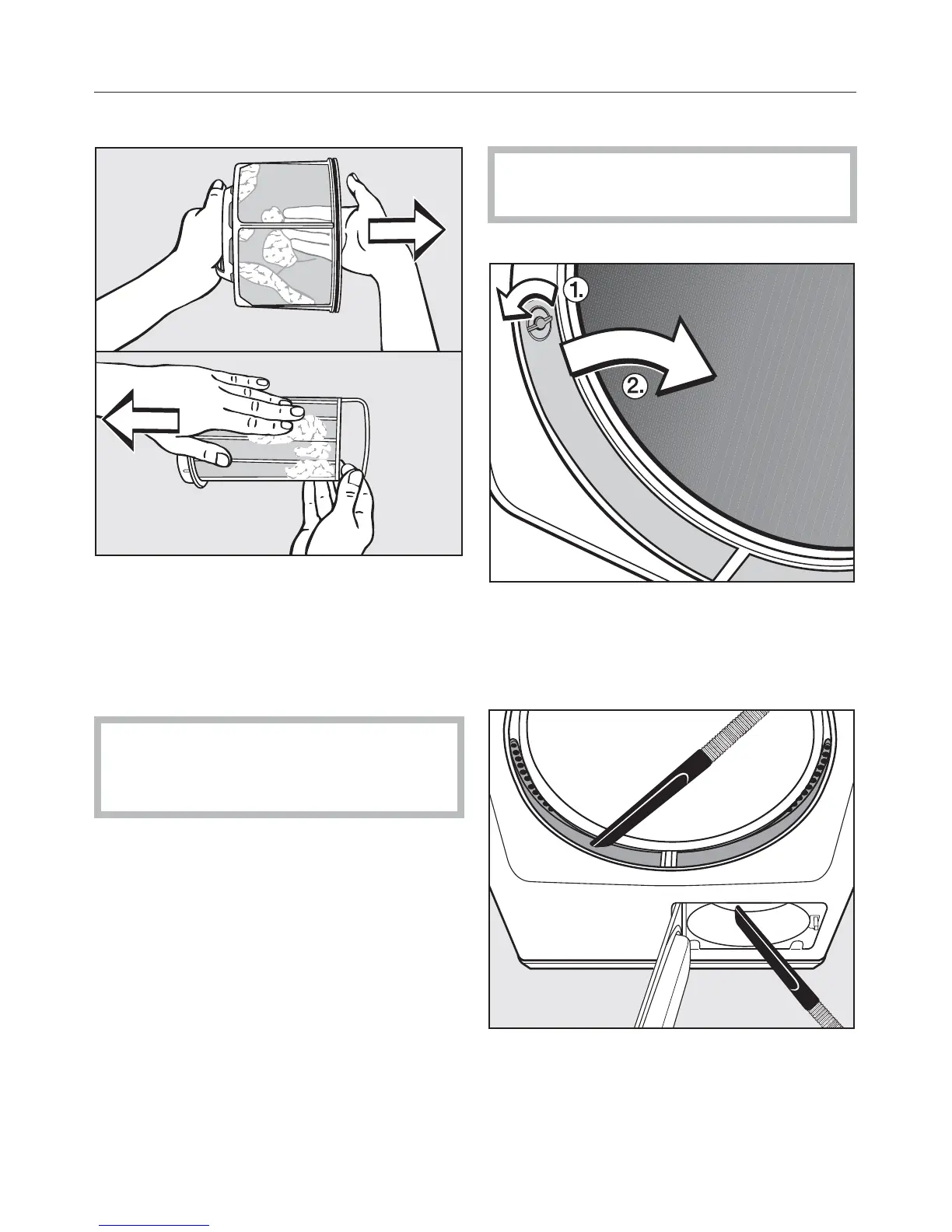 1.

2.