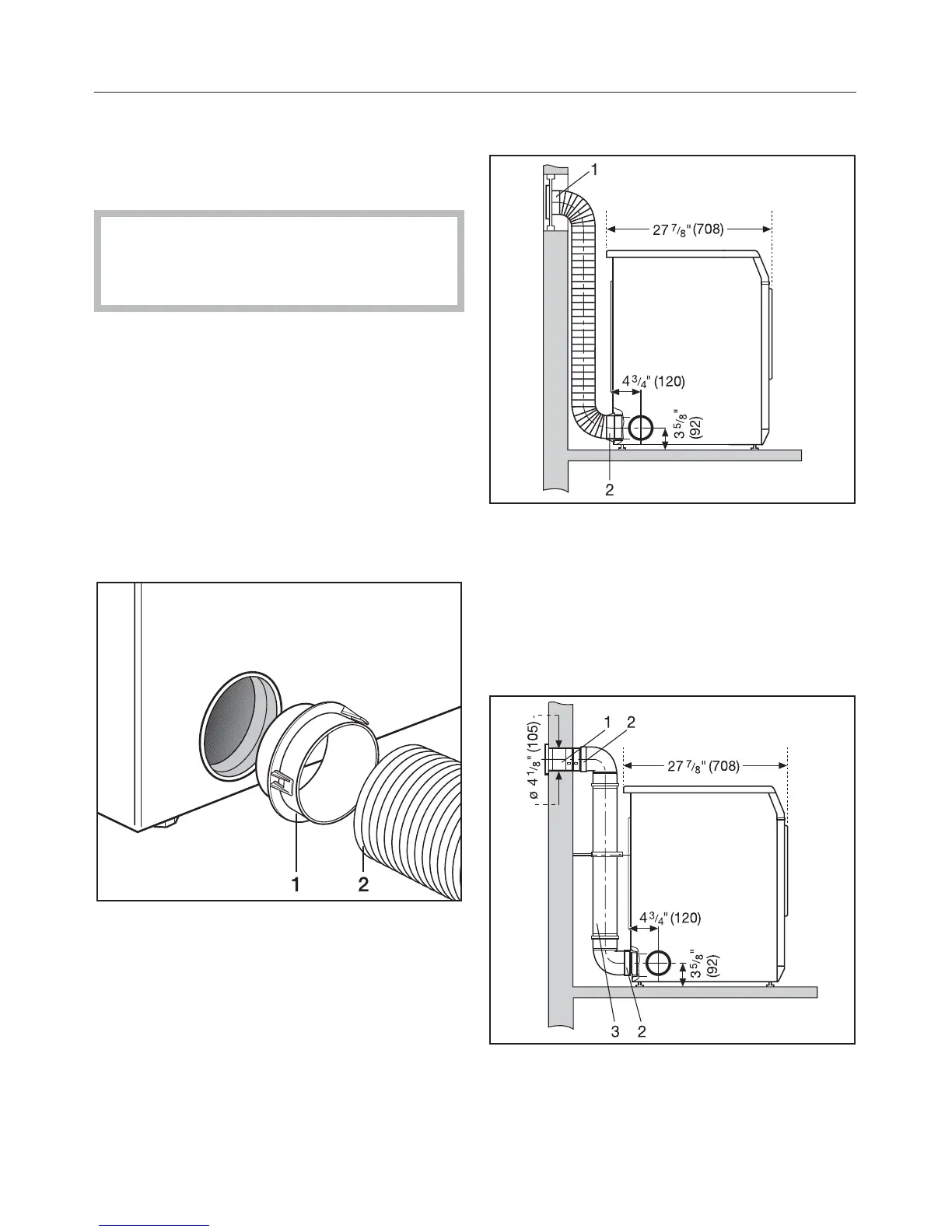 1

27 $^7/_8$" (708)

4 $^3/_4$" (120)

3 $^5/_8$" (92)

2

1 2

1 2

ø 4 $^1/_8$" (105)

27 $^7/_8$" (708)

4 $^3/_4$" (120)

3 $^5/_8$" (92)

3 2