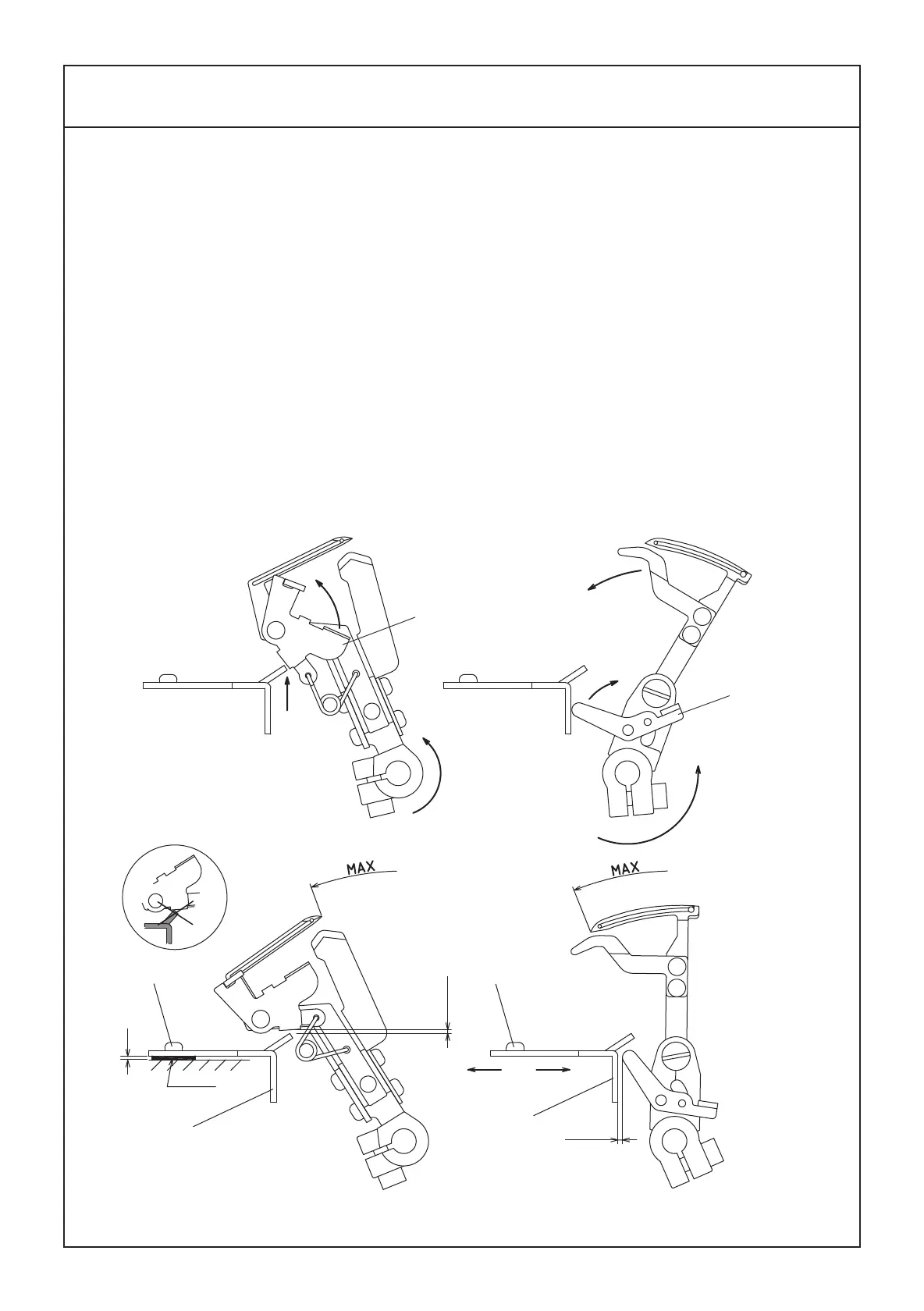 MAX

MAX