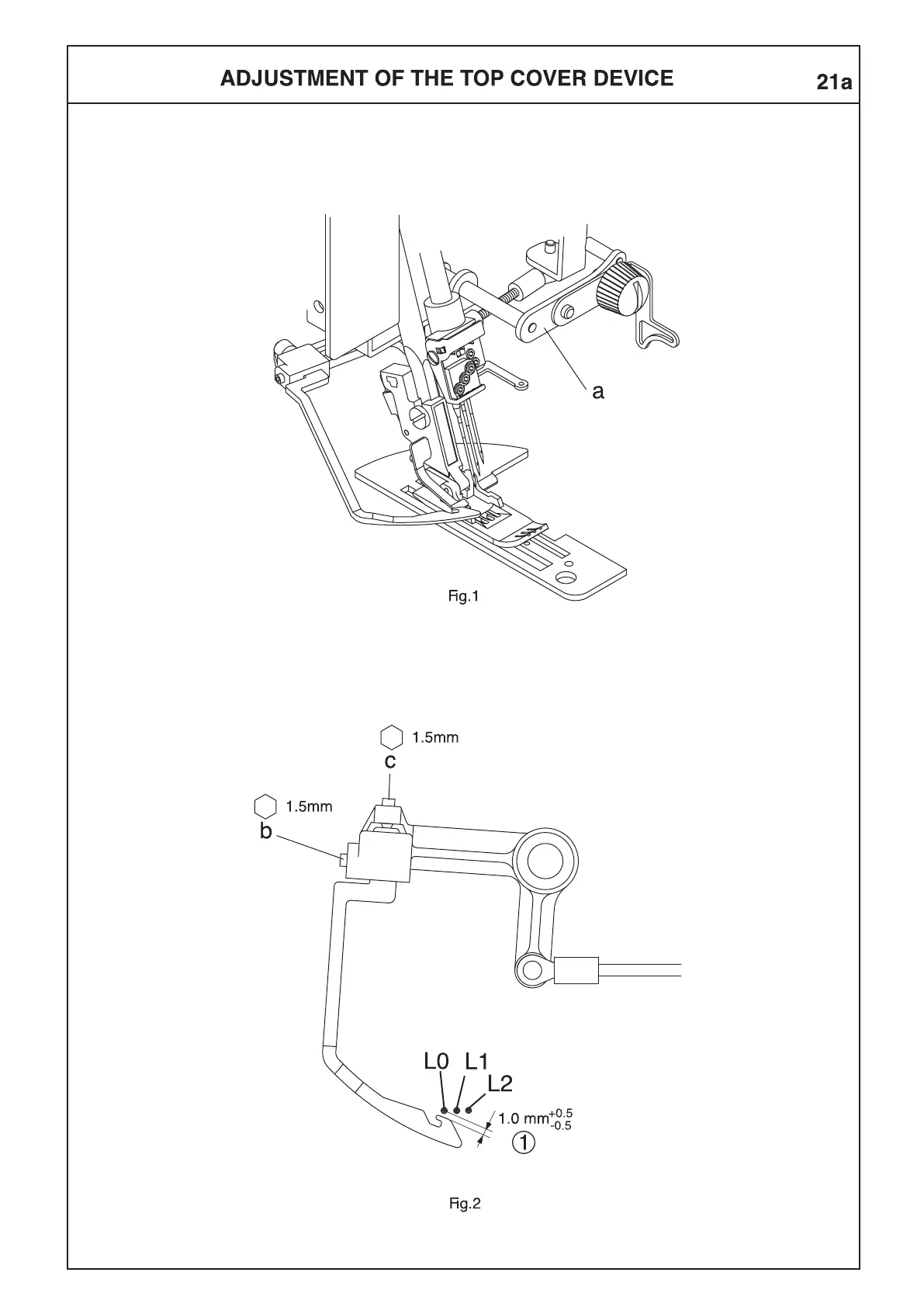 ADJUSTMENT OF THE TOP COVER DEVICE

21a

a

Fig.1

1.5mm
c

1.5mm
b

L0 L1
L2

$1.0\ mm^{+0.5}_{-0.5}$
①

Fig.2