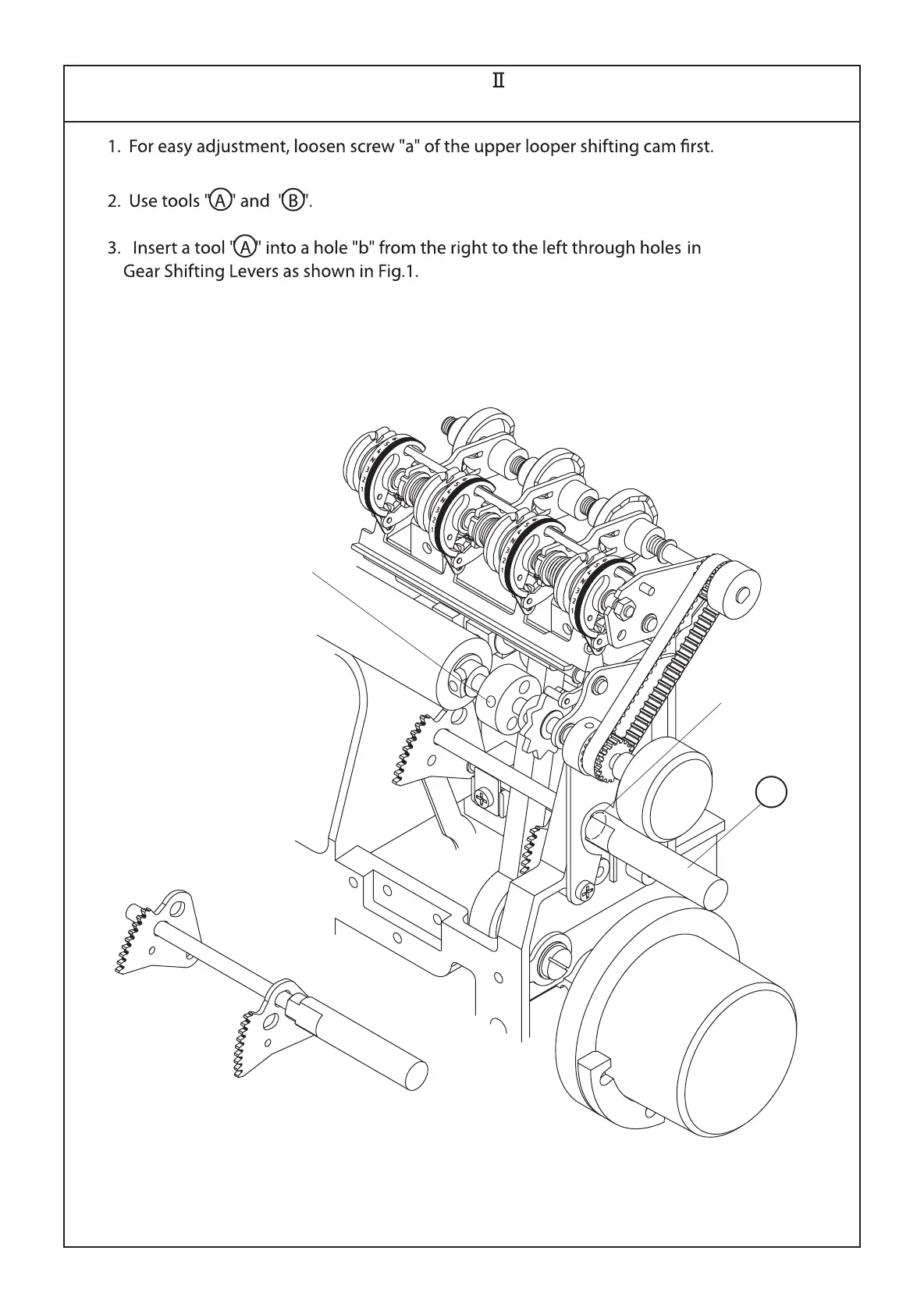 II

1. For easy adjustment, loosen screw "a" of the upper looper shifting cam first.

2. Use tools "Ⓐ" and "Ⓑ".

3. Insert a tool "Ⓐ" into a hole "b" from the right to the left through holes in Gear Shifting Levers as shown in Fig.1.