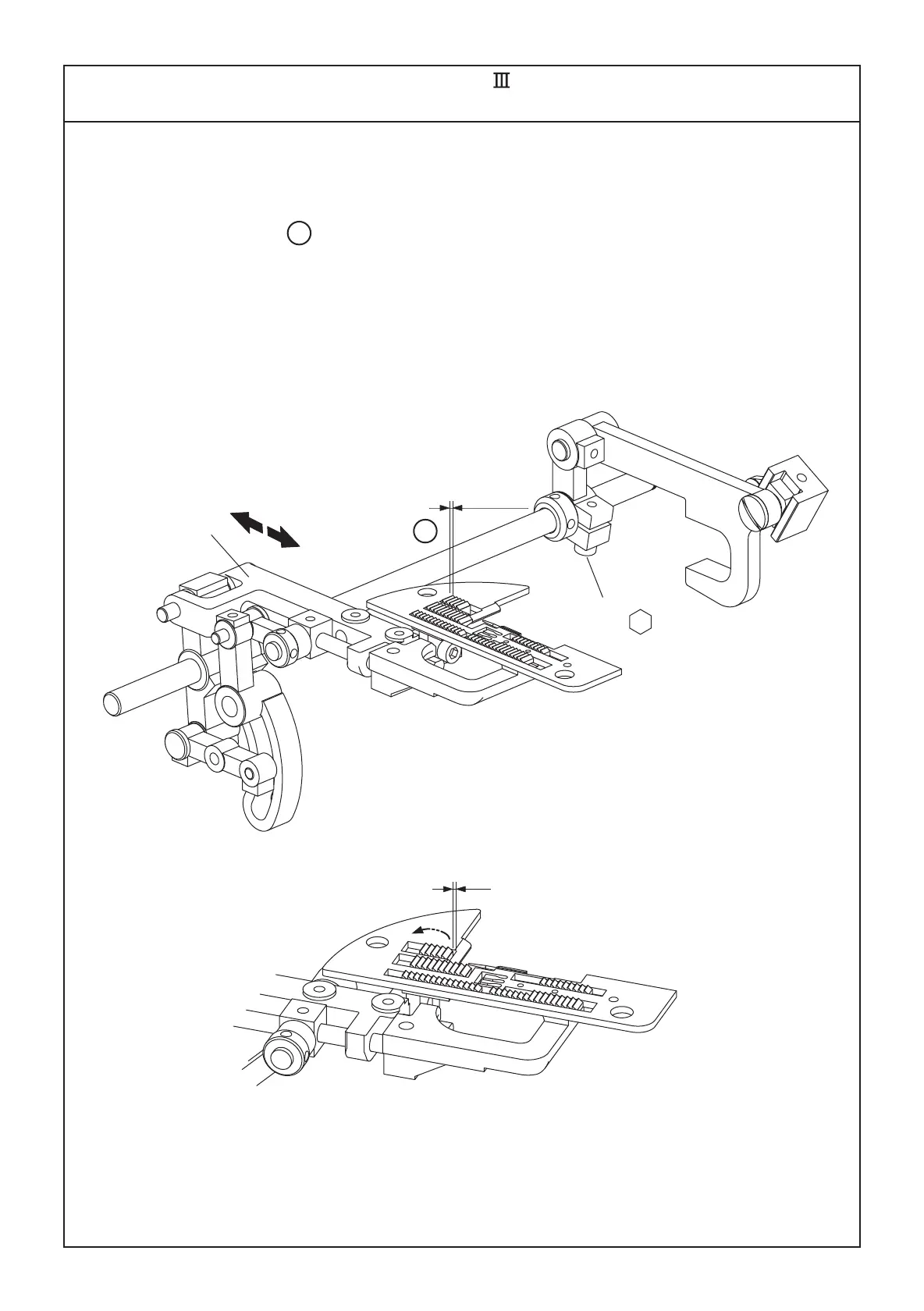 Ⅲ