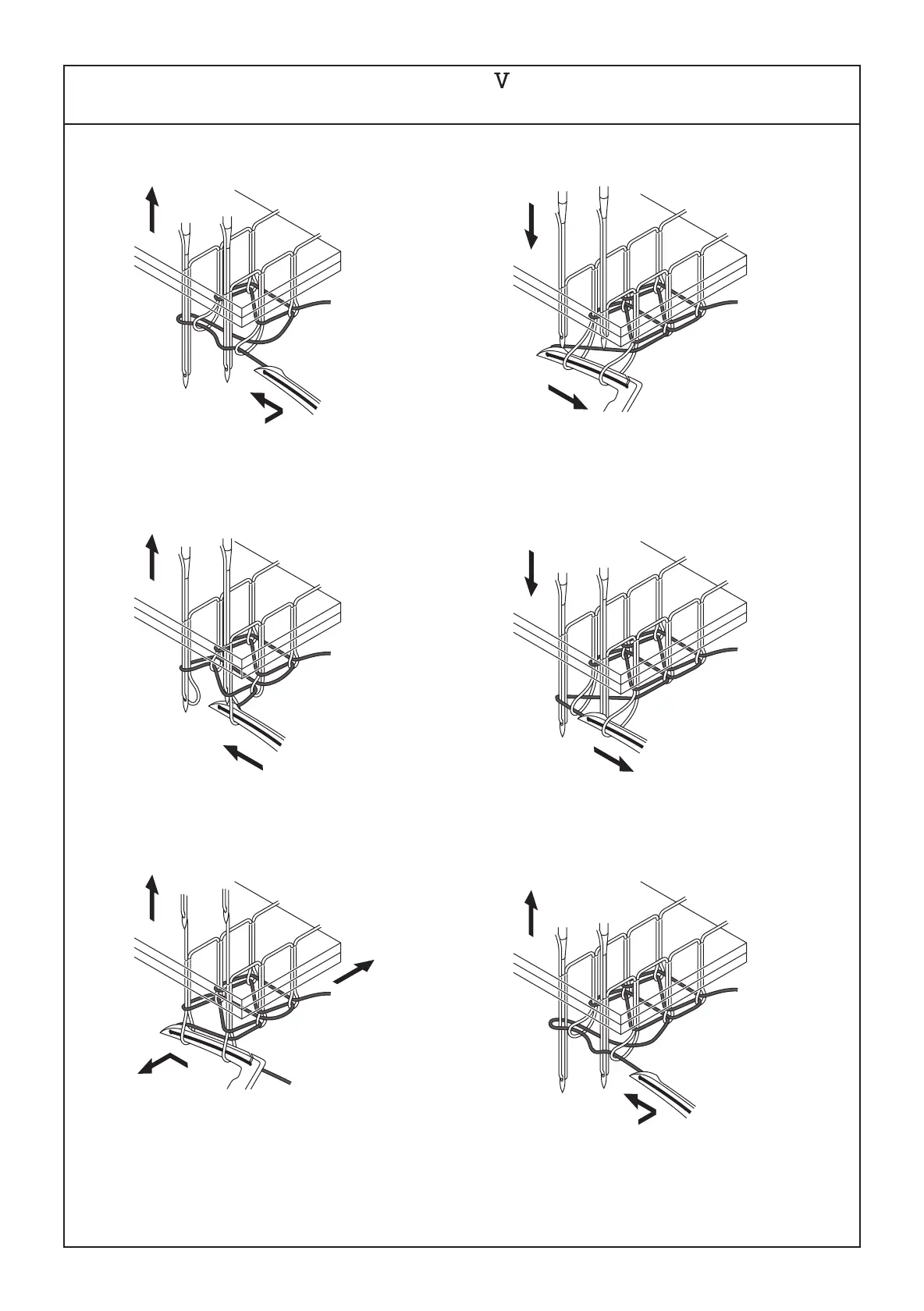 V