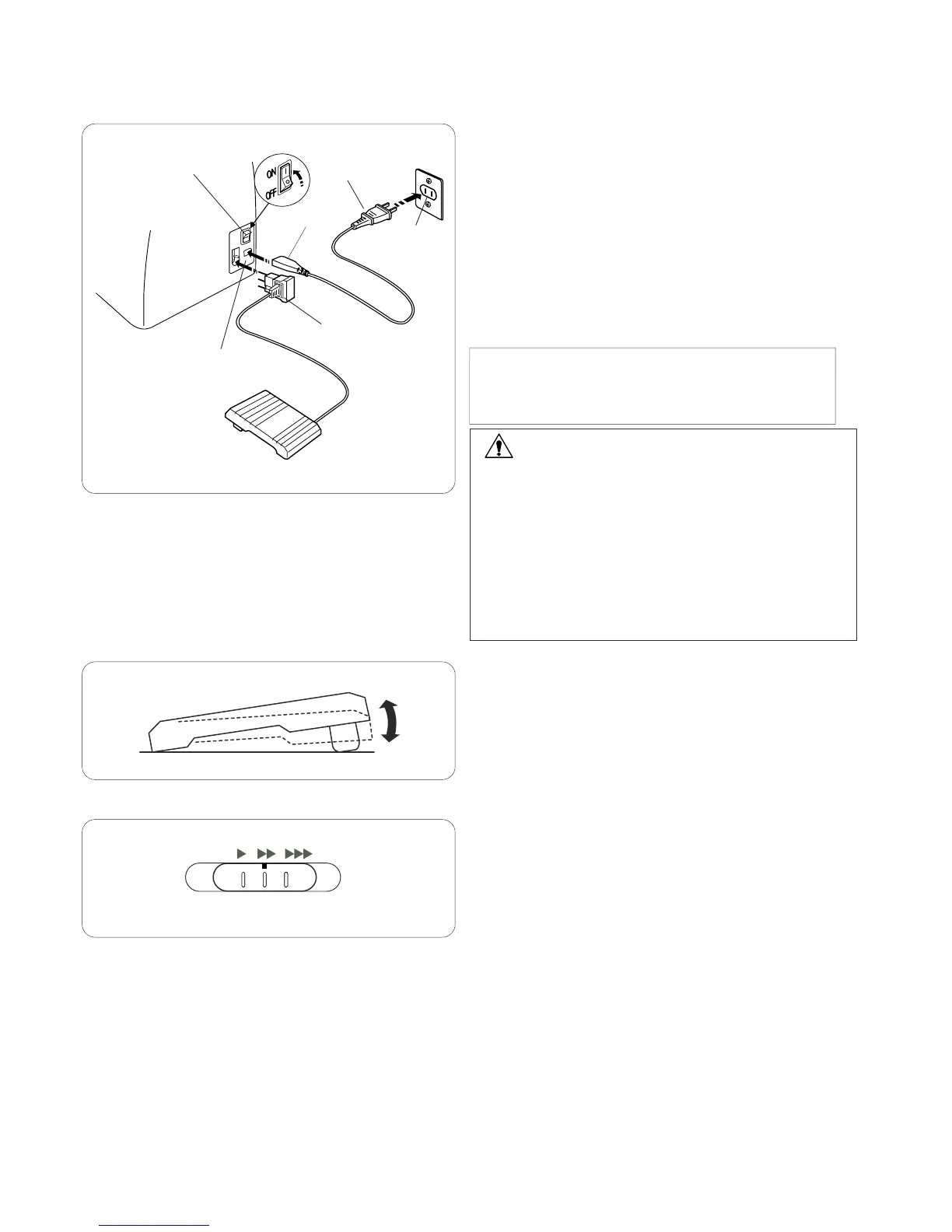 ON
OFF