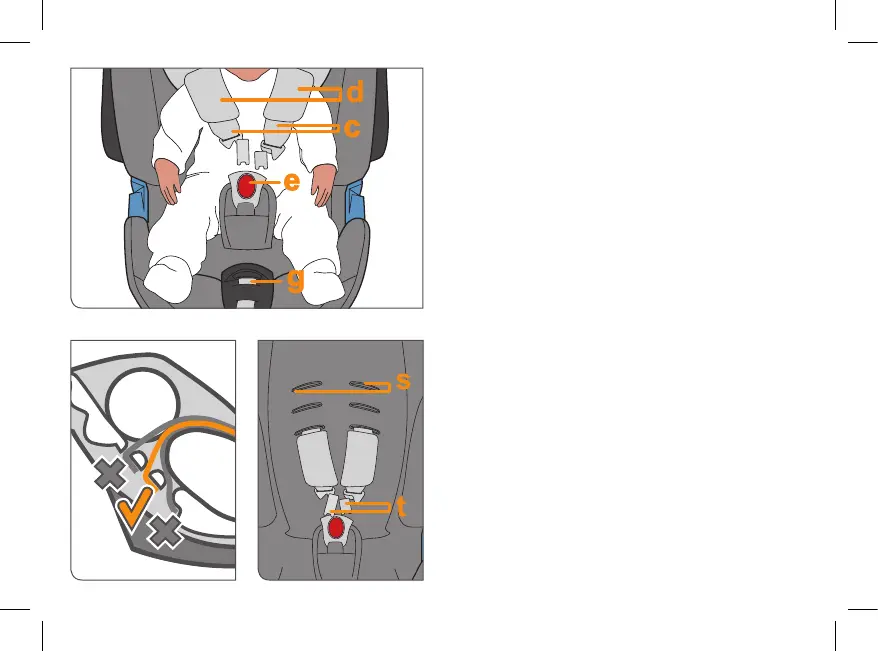 d
c
e
g
s
t